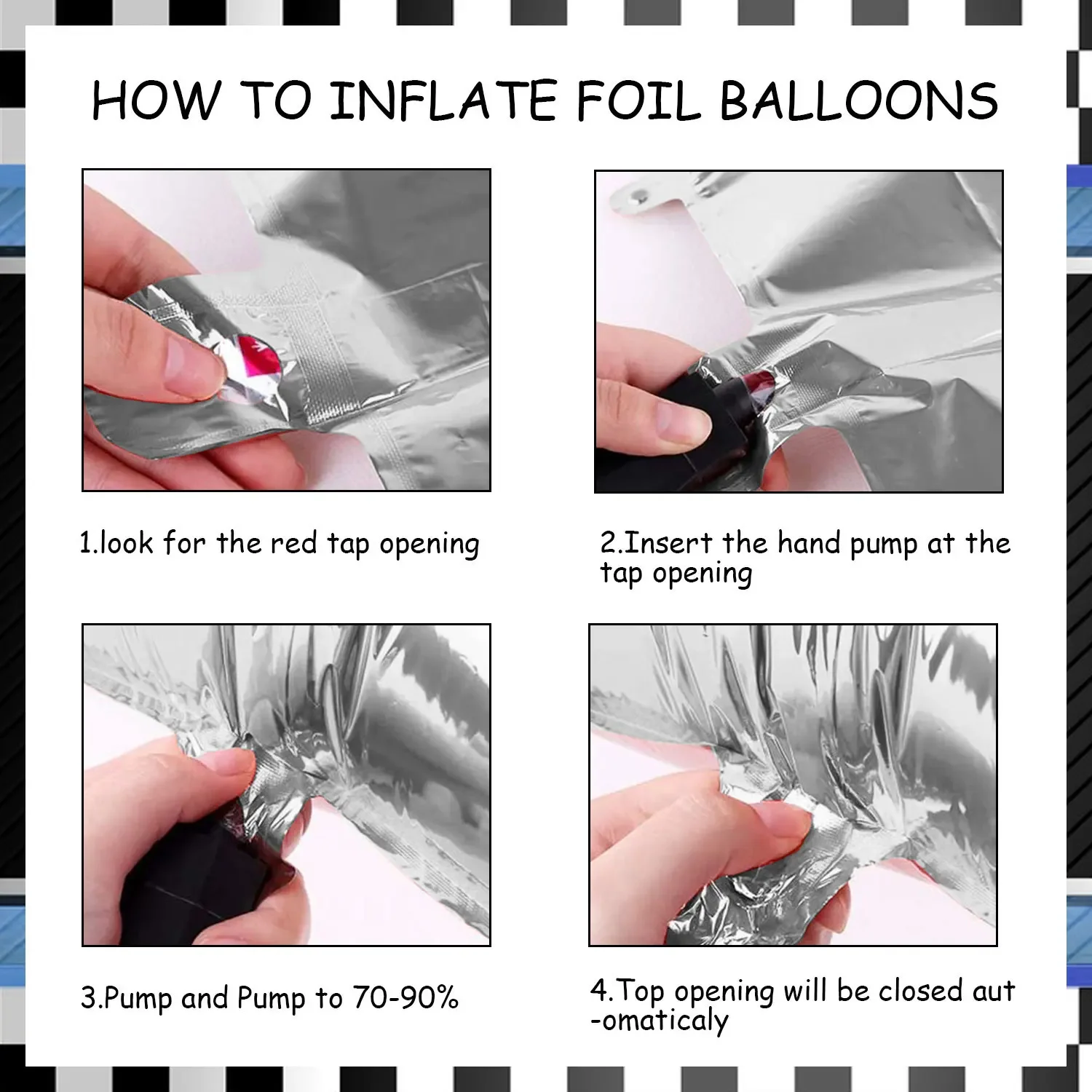 HOW TO INFLATE FOIL BALLOONS

1.look for the red tap opening

2.Insert the hand pump at the tap opening

3.Pump and Pump to 70-90%

4.Top opening will be closed aut -omaticaly