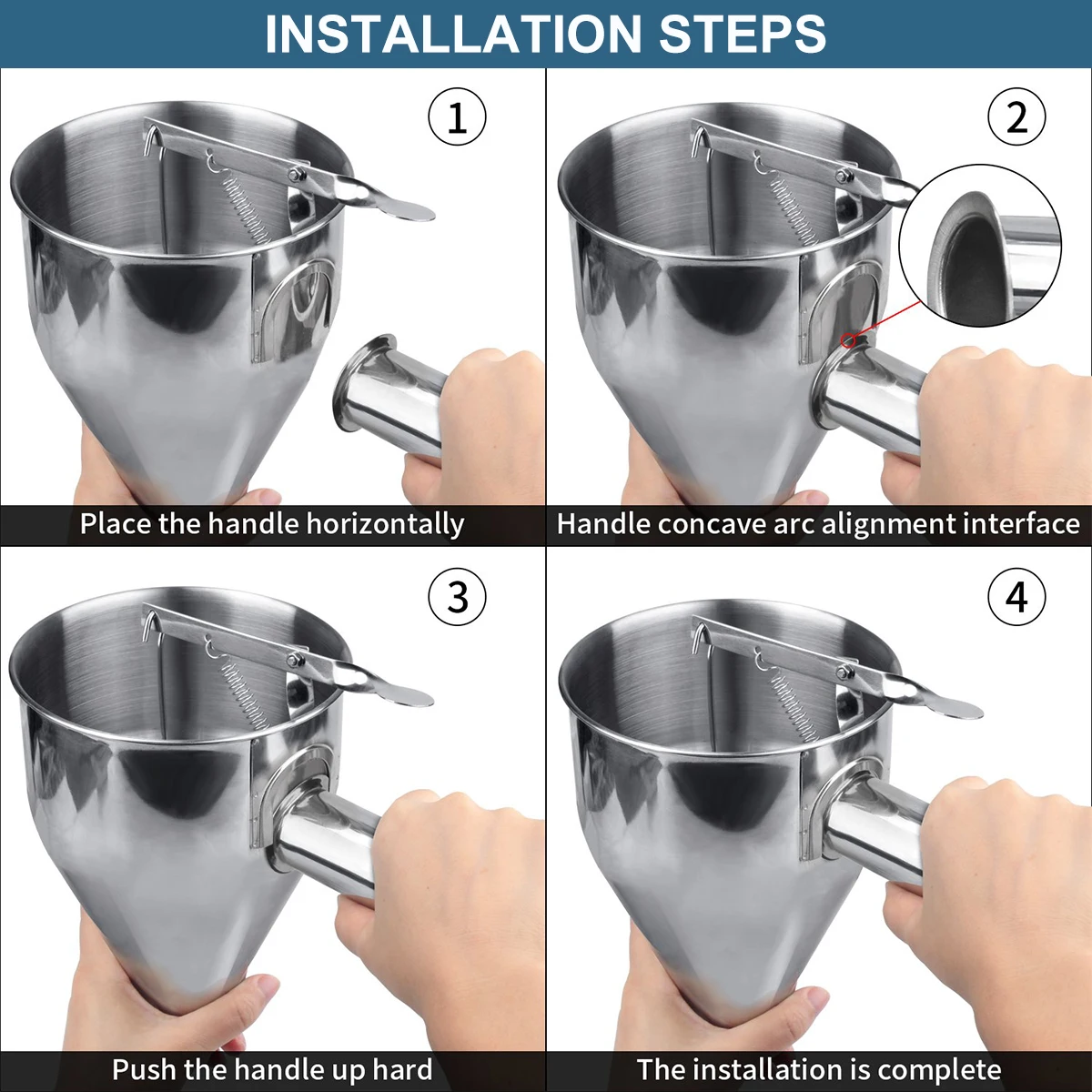 INSTALLATION STEPS

1

Place the handle horizontally

2

Handle concave arc alignment interface

3

Push the handle up hard

4

The installation is complete