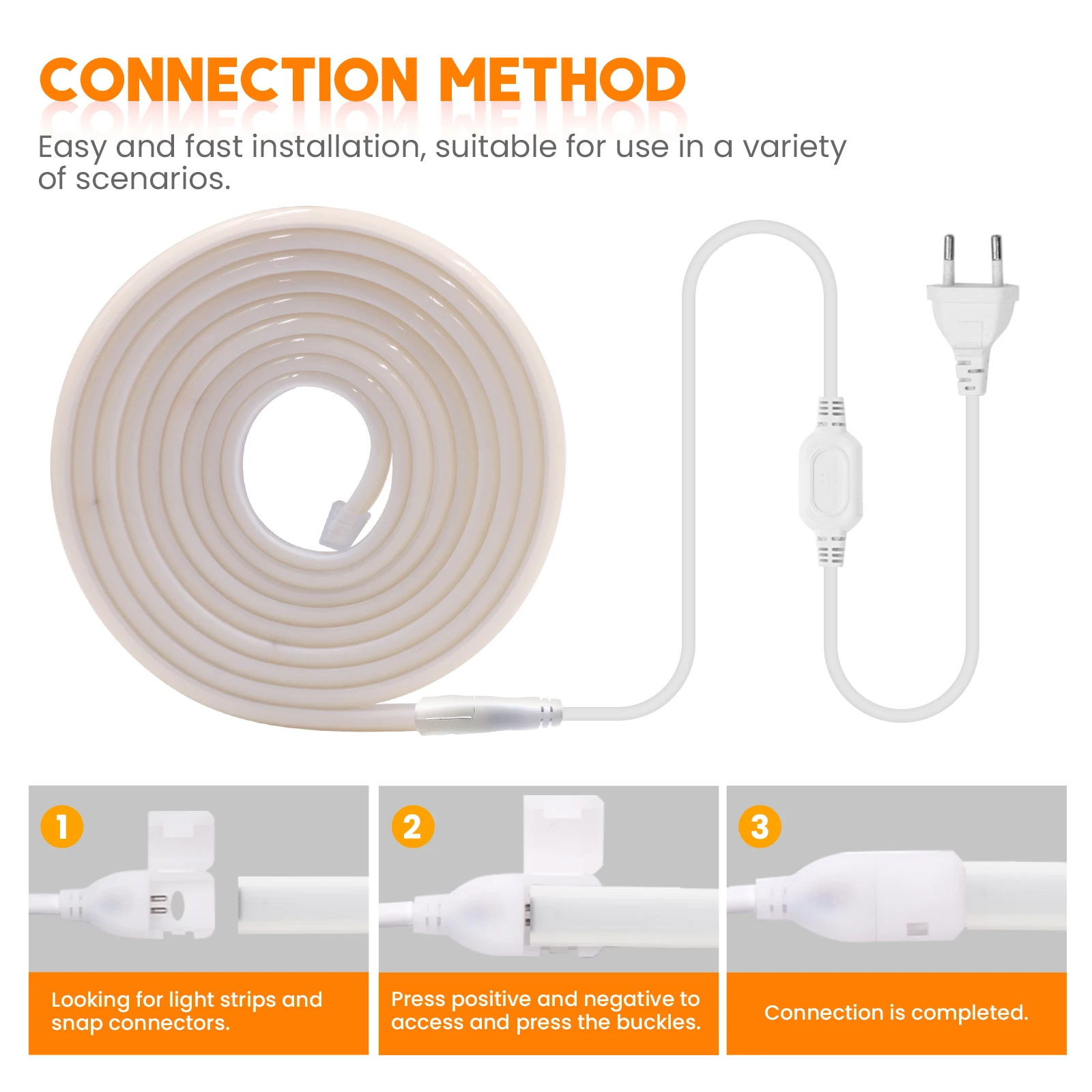 CONNECTION METHOD

Easy and fast installation, suitable for use in a variety of scenarios.

1

Looking for light strips and snap connectors.

2

Press positive and negative to access and press the buckles.

3

Connection is completed.