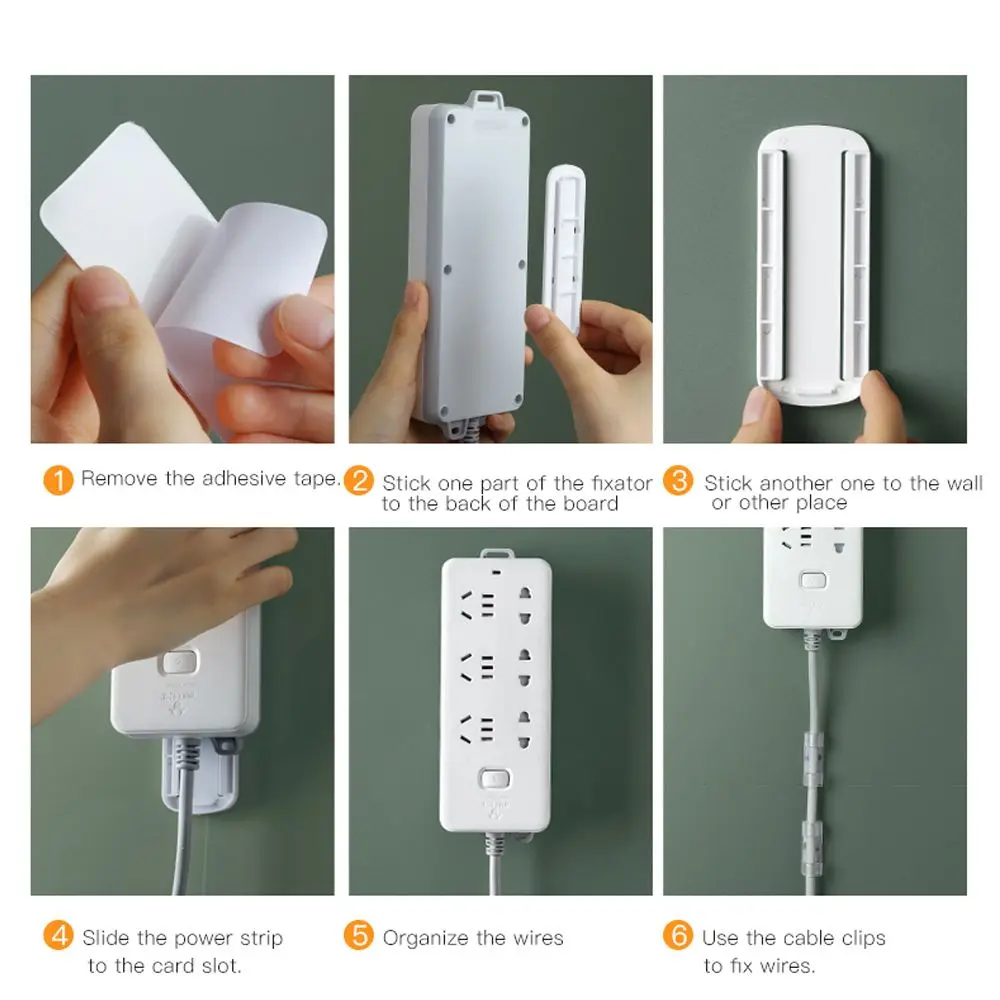 1 Remove the adhesive tape.

2 Stick one part of the fixator to the back of the board

3 Stick another one to the wall or other place

4 Slide the power strip to the card slot.

5 Organize the wires

6 Use the cable clips to fix wires.