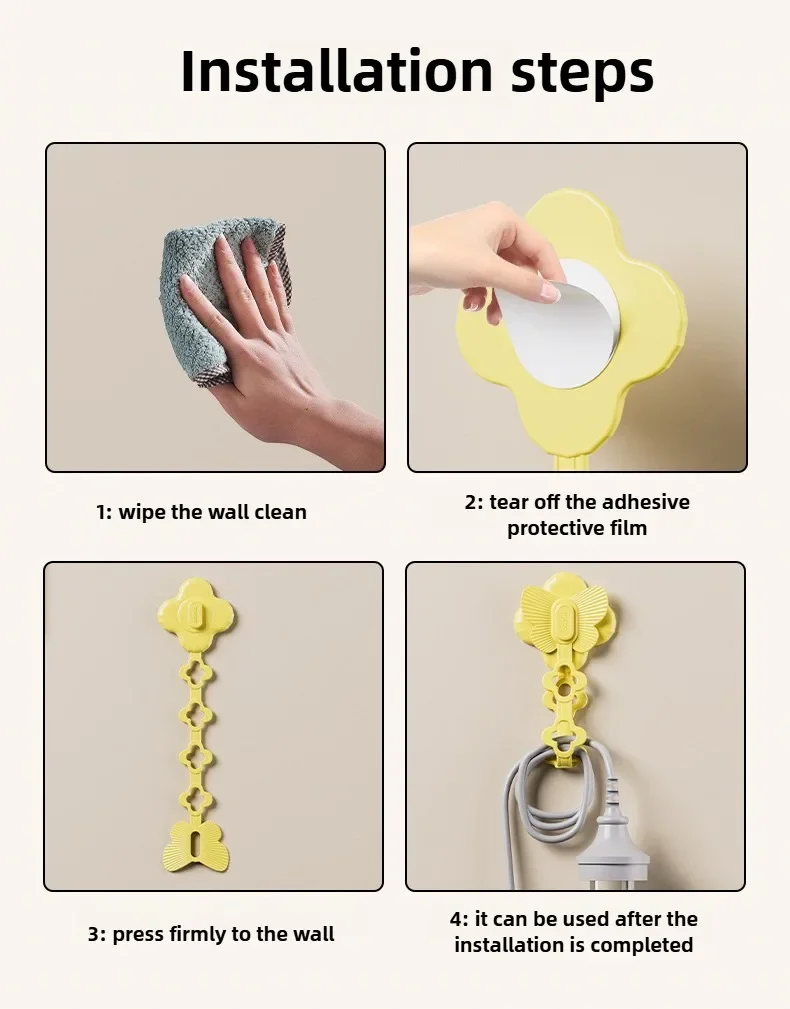 Installation steps

1: wipe the wall clean

2: tear off the adhesive protective film

3: press firmly to the wall

4: it can be used after the installation is completed