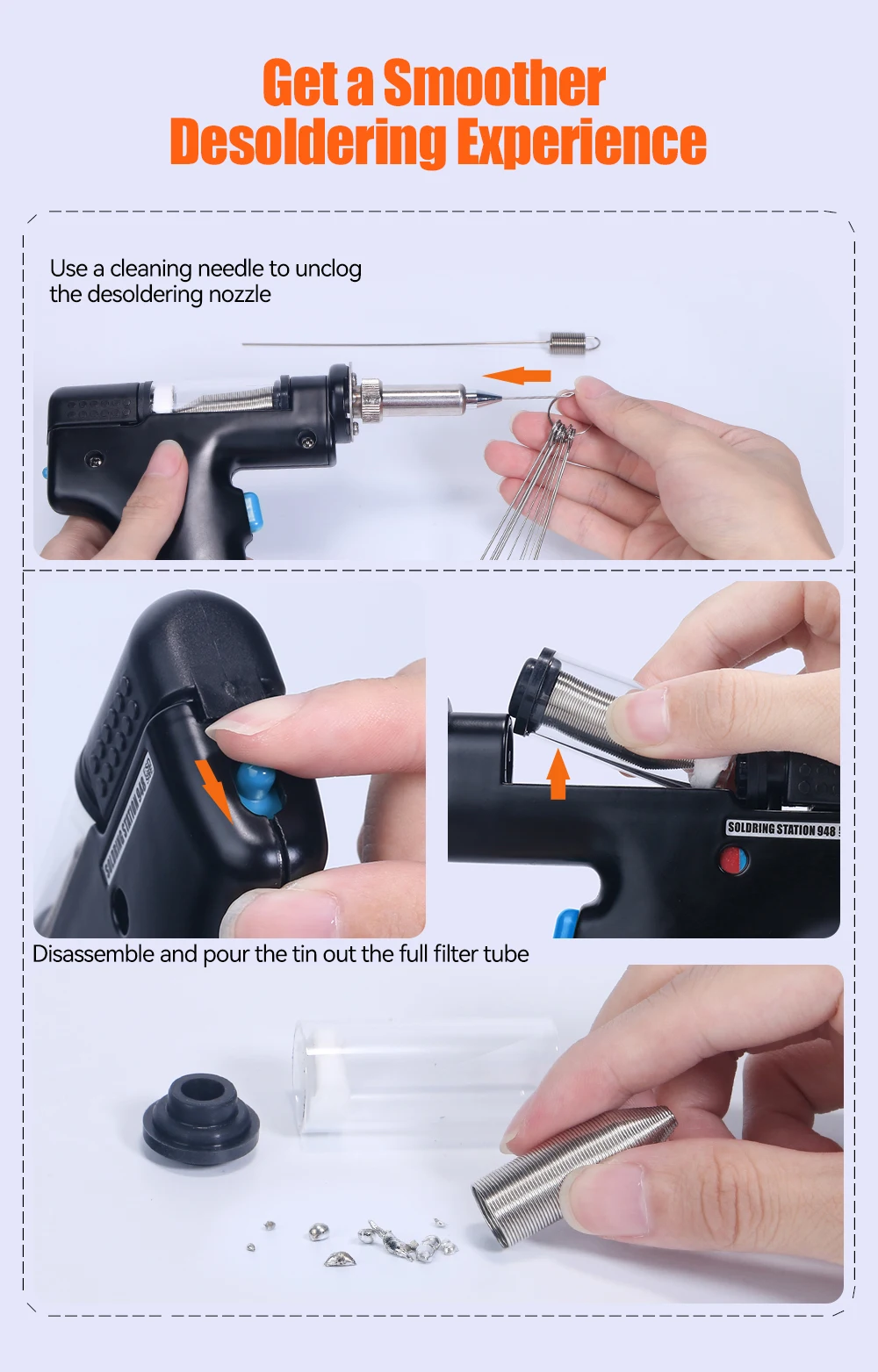 Get a Smoother Desoldering Experience

Use a cleaning needle to unclog the desoldering nozzle

SOLDRING STATION 948

SOLDRING STATION 948

Disassemble and pour the tin out the full filter tube