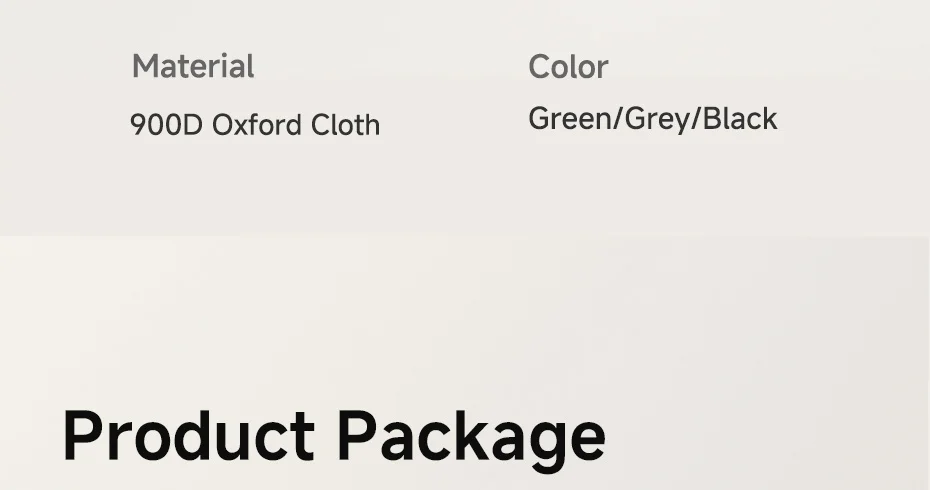 Material
900D Oxford Cloth

Color
Green/Grey/Black

Product Package