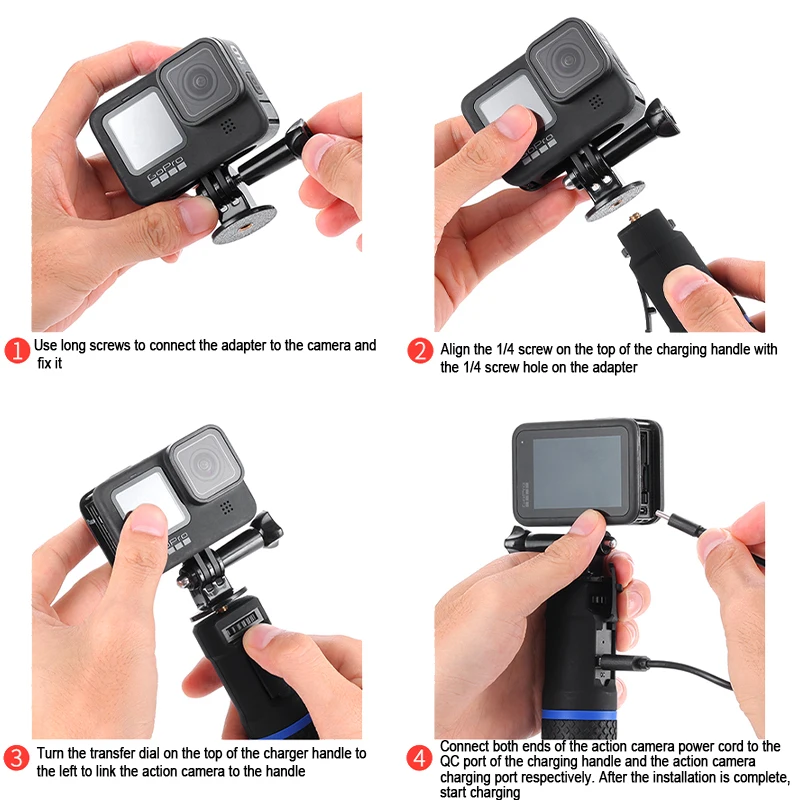 GoPro

1 Use long screws to connect the adapter to the camera and fix it

GoPro

2 Align the 1/4 screw on the top of the charging handle with the 1/4 screw hole on the adapter

GoPro

3 Turn the transfer dial on the top of the charger handle to the left to link the action camera to the handle

4 Connect both ends of the action camera power cord to the QC port of the charging handle and the action camera charging port respectively. After the installation is complete, start charging