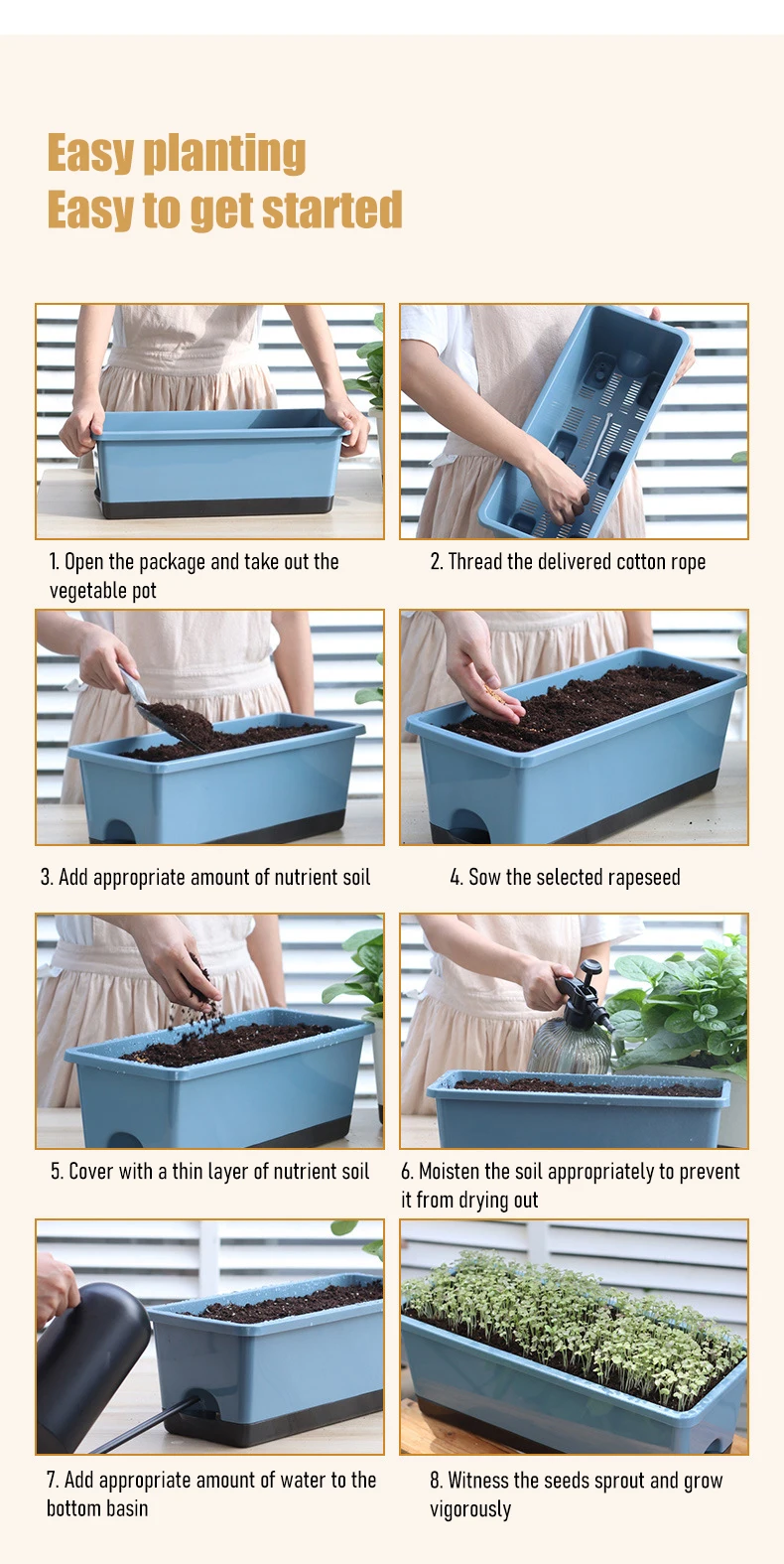 Easy planting
Easy to get started

1. Open the package and take out the vegetable pot

2. Thread the delivered cotton rope

3. Add appropriate amount of nutrient soil

4. Sow the selected rapeseed

5. Cover with a thin layer of nutrient soil

6. Moisten the soil appropriately to prevent it from drying out

7. Add appropriate amount of water to the bottom basin

8. Witness the seeds sprout and grow vigorously