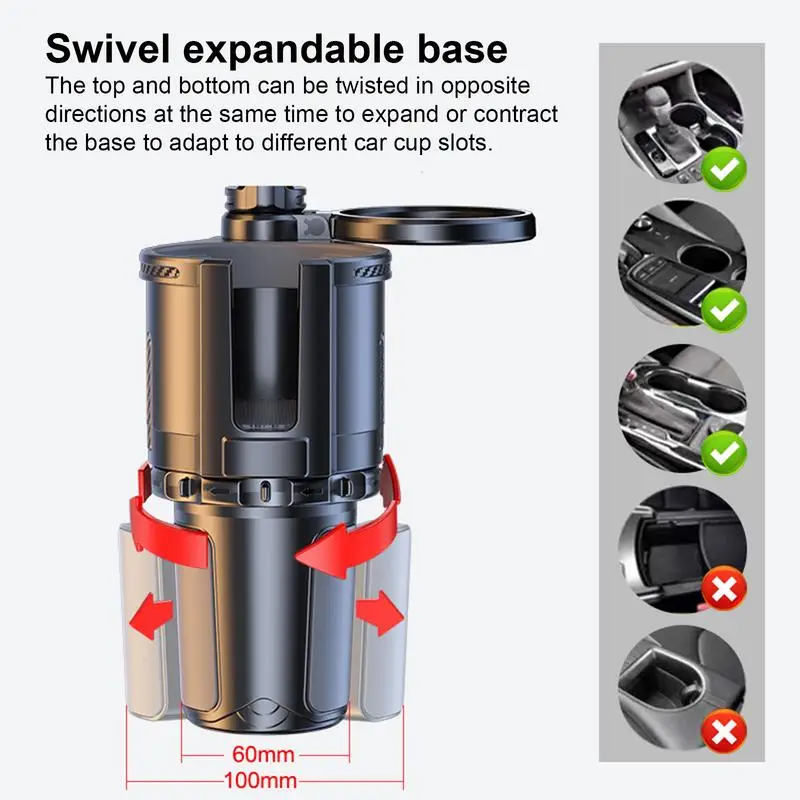 Swivel expandable base

The top and bottom can be twisted in opposite directions at the same time to expand or contract the base to adapt to different car cup slots.

60mm
100mm