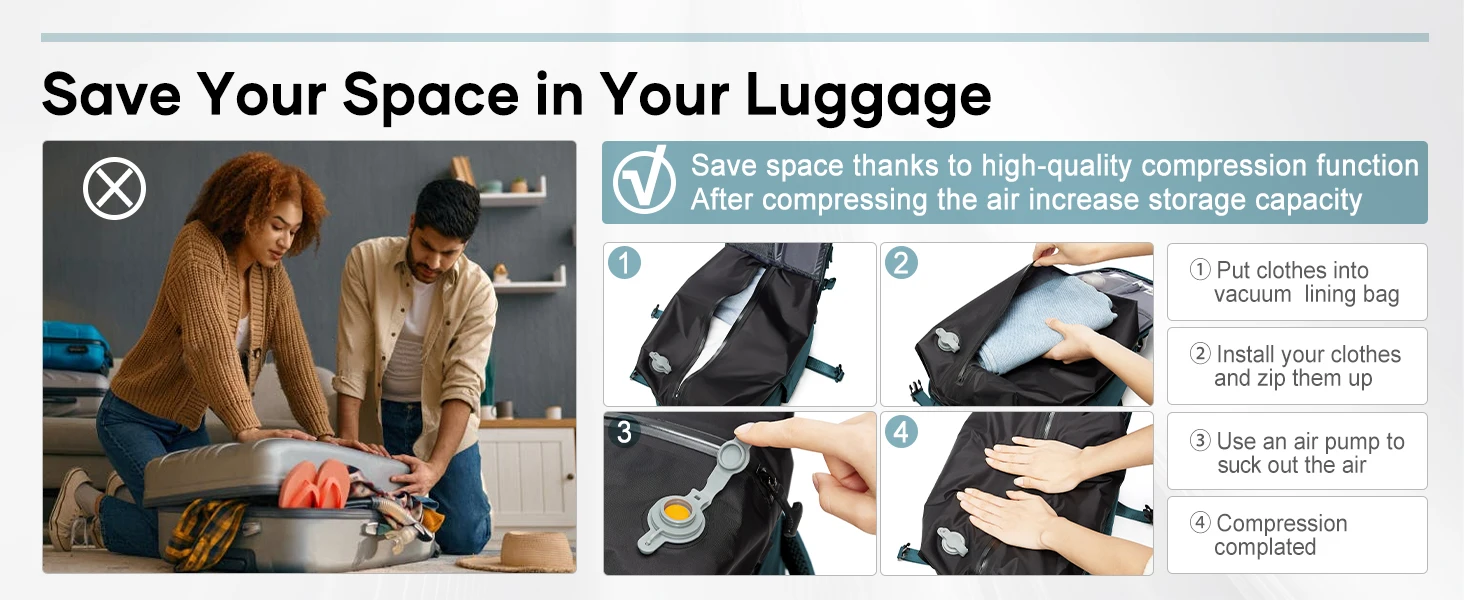 Save Your Space in Your Luggage

Save space thanks to high-quality compression function
After compressing the air increase storage capacity

1

2

3

4

① Put clothes into vacuum lining bag

② Install your clothes and zip them up

③ Use an air pump to suck out the air

④ Compression complated