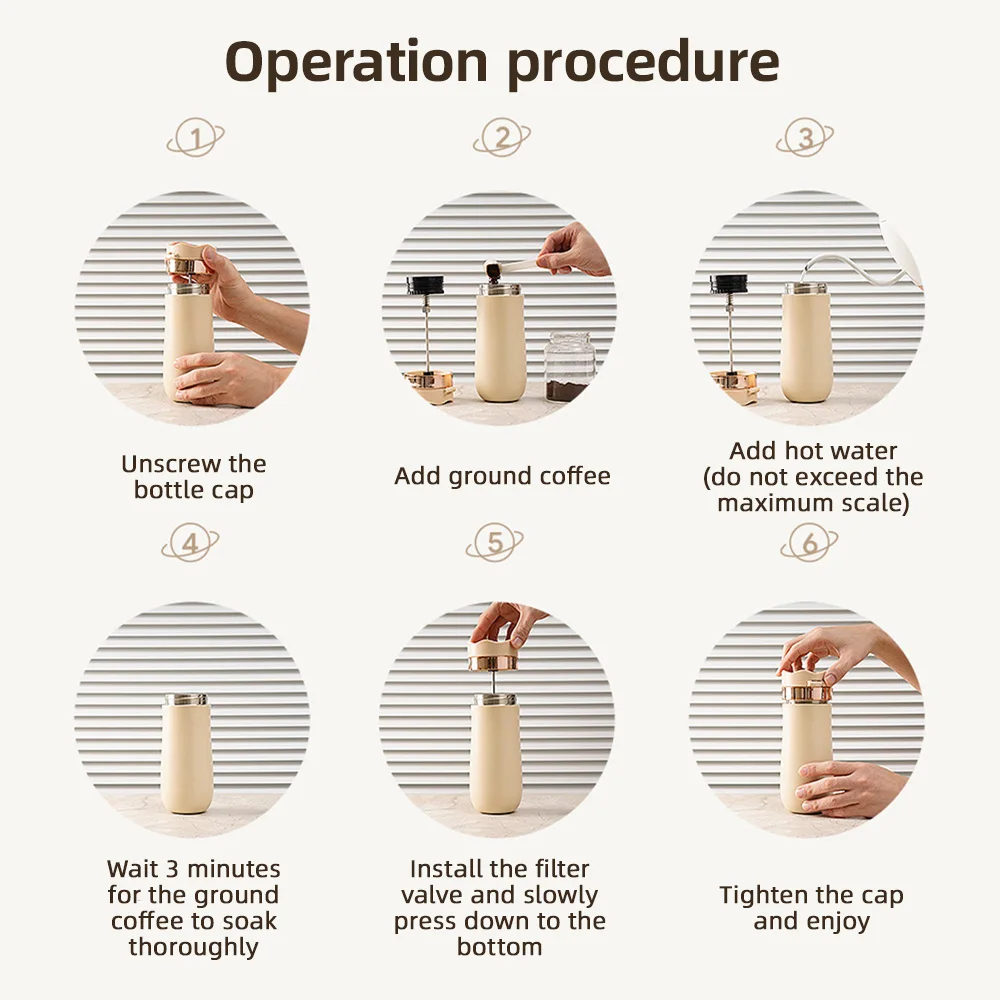 Operation procedure

1

Unscrew the bottle cap

2

Add ground coffee

3

Add hot water (do not exceed the maximum scale)

4

Wait 3 minutes for the ground coffee to soak thoroughly

5

Install the filter valve and slowly press down to the bottom

6

Tighten the cap and enjoy