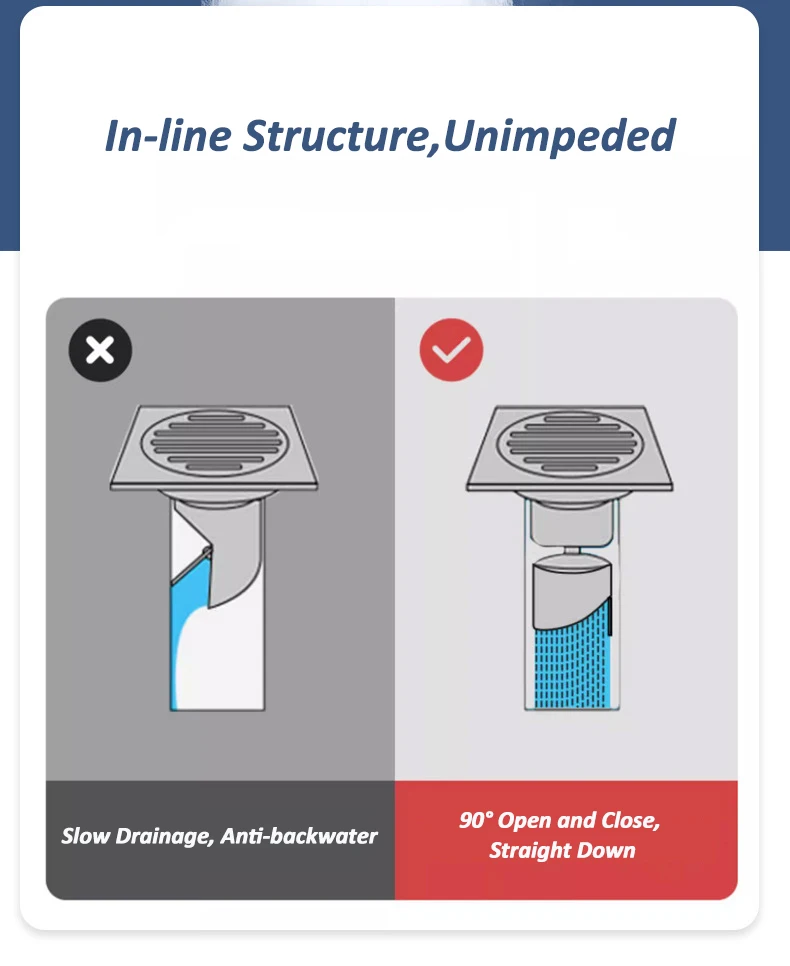 In-line Structure,Unimpeded

Slow Drainage, Anti-backwater

90° Open and Close, Straight Down