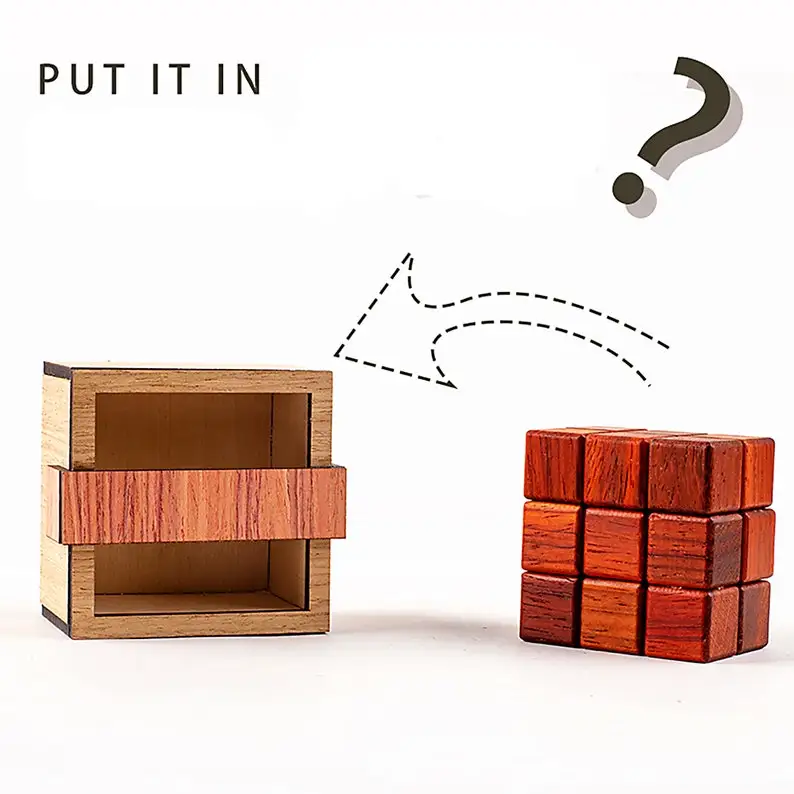 PUT IT IN

?