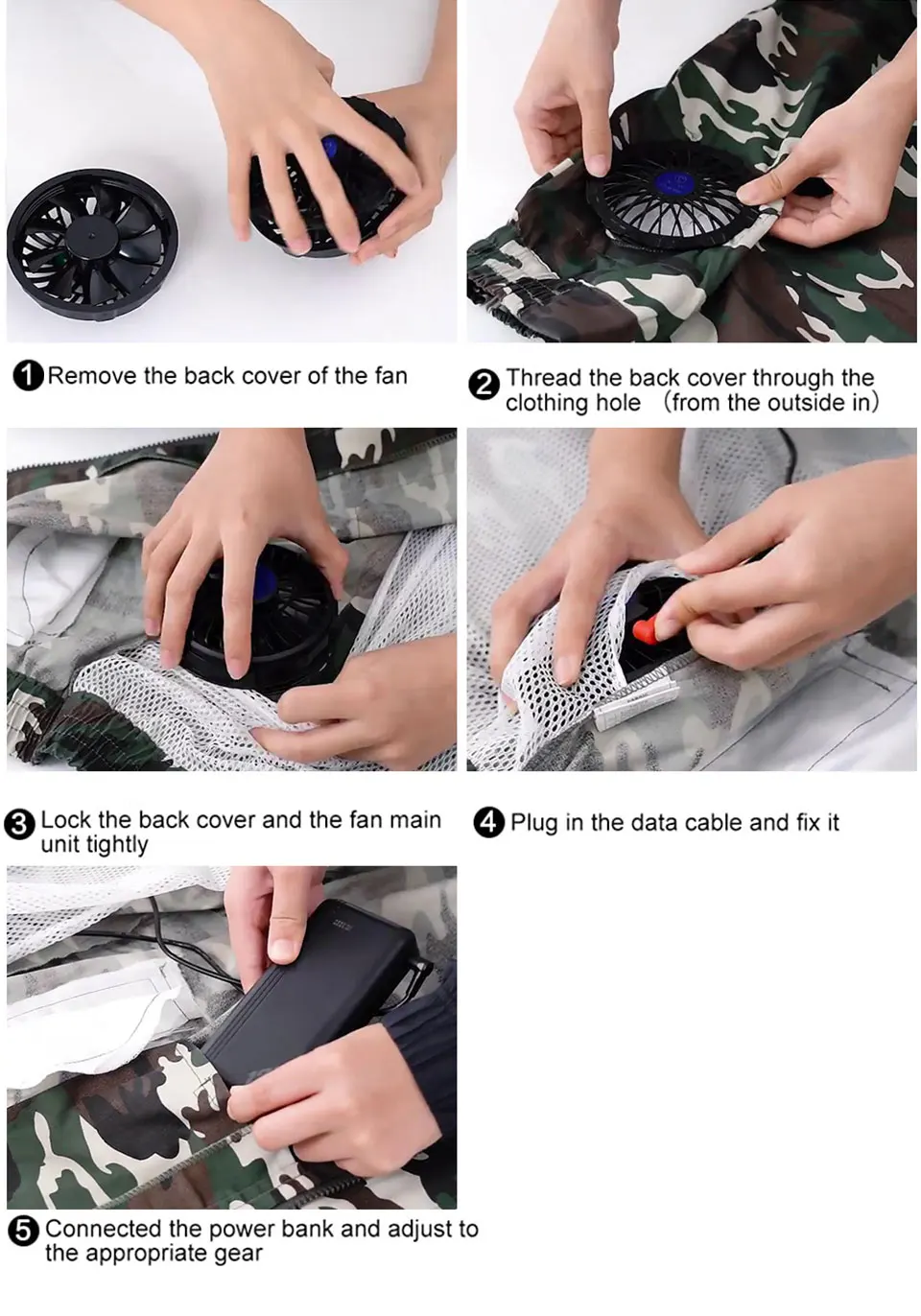 ❶ Remove the back cover of the fan

❷ Thread the back cover through the clothing hole （from the outside in）

❸ Lock the back cover and the fan main unit tightly

❹ Plug in the data cable and fix it

❺ Connected the power bank and adjust to the appropriate gear