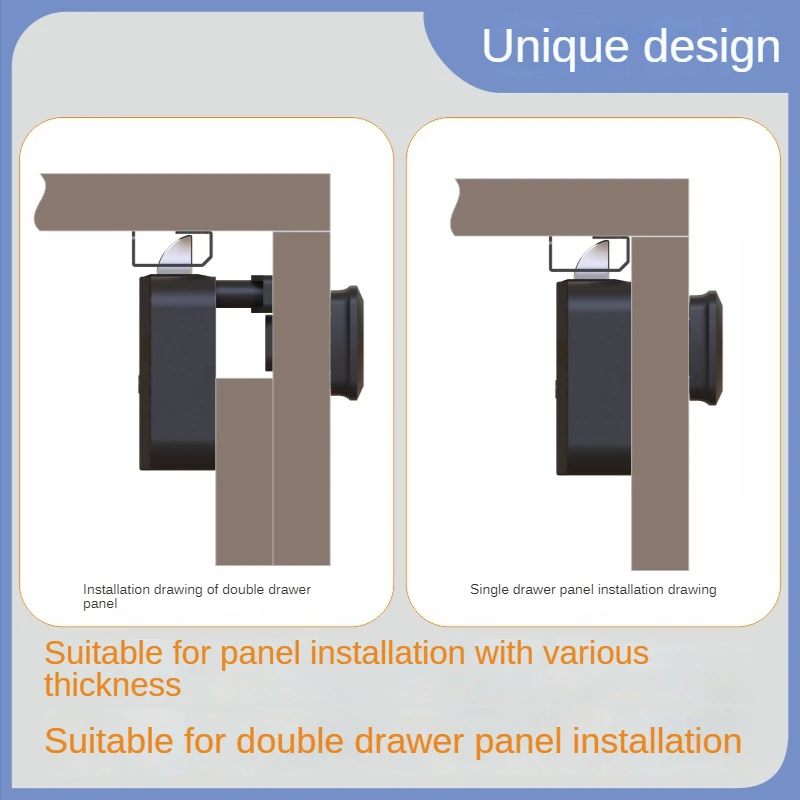 Unique design

Installation drawing of double drawer panel

Single drawer panel installation drawing

Suitable for panel installation with various thickness

Suitable for double drawer panel installation