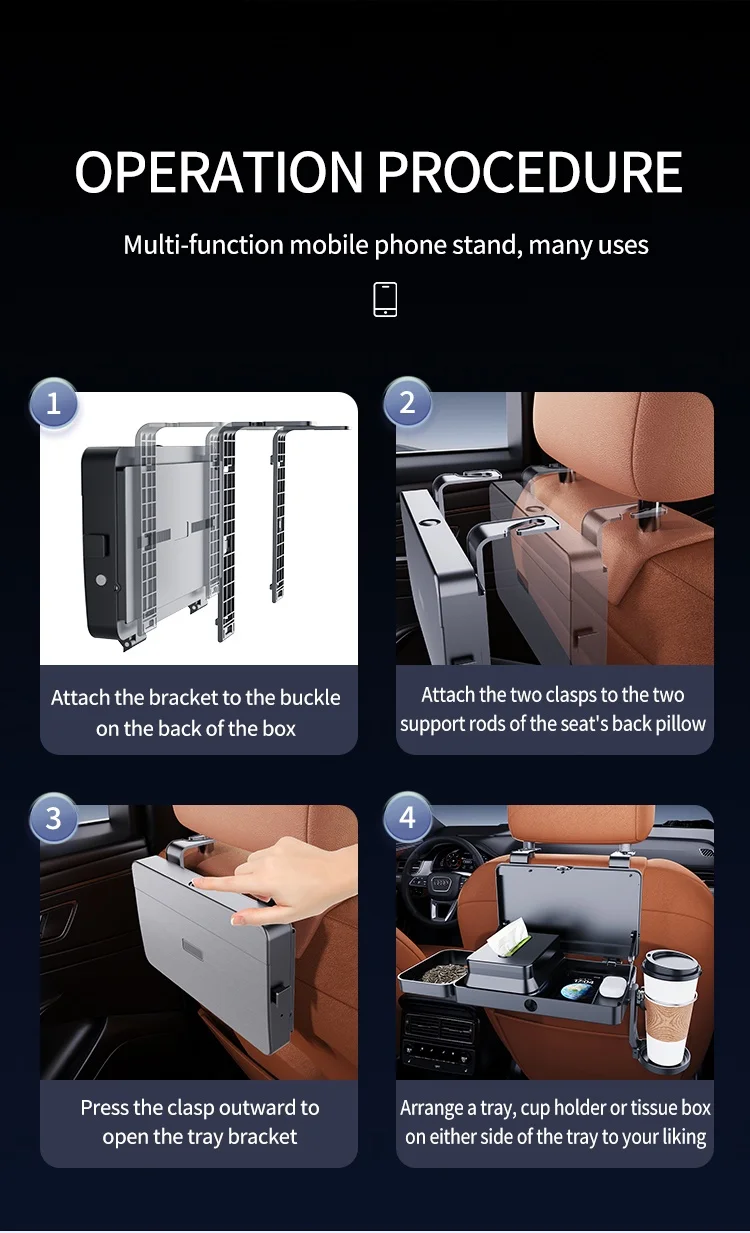 OPERATION PROCEDURE

Multi-function mobile phone stand, many uses

1

Attach the bracket to the buckle on the back of the box

2

Attach the two clasps to the two support rods of the seat's back pillow

3

Press the clasp outward to open the tray bracket

4

Arrange a tray, cup holder or tissue box on either side of the tray to your liking