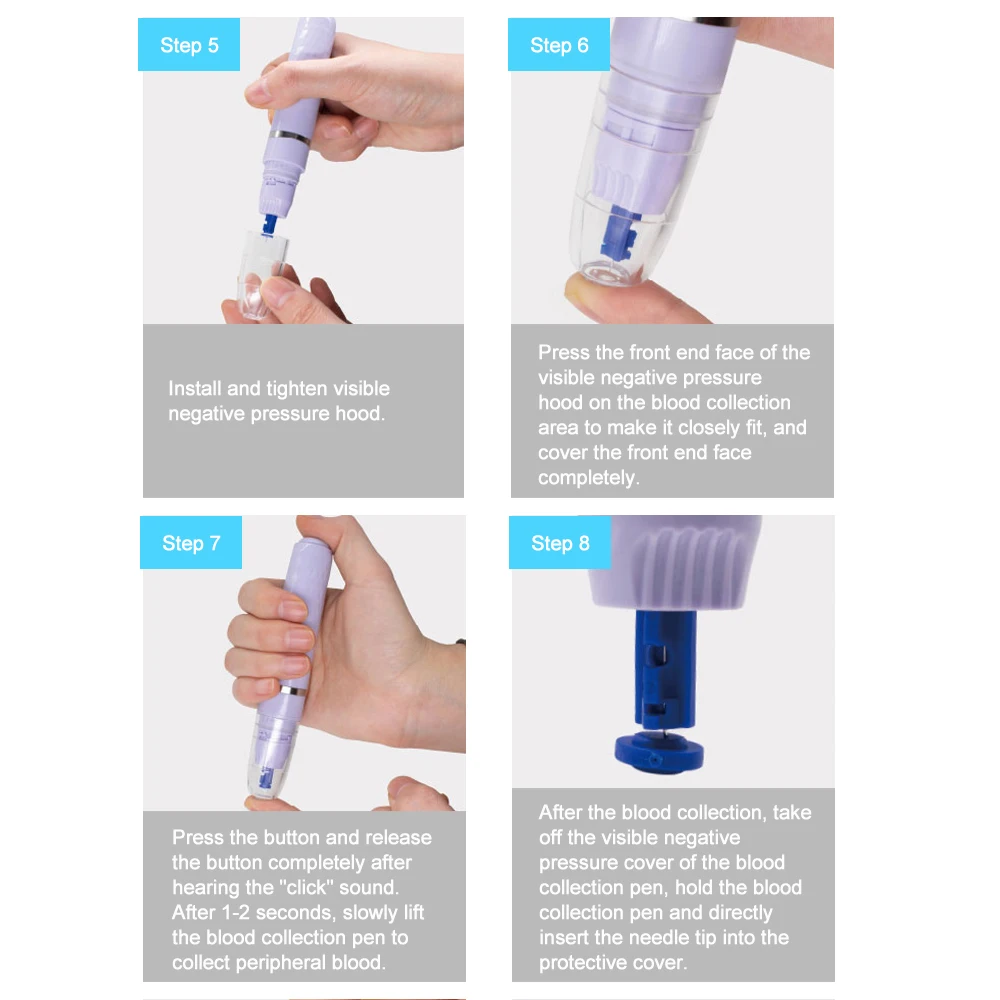 Step 5

Install and tighten visible negative pressure hood.

Step 6

Press the front end face of the visible negative pressure hood on the blood collection area to make it closely fit, and cover the front end face completely.

Step 7

Press the button and release the button completely after hearing the "click" sound. After 1-2 seconds, slowly lift the blood collection pen to collect peripheral blood.

Step 8

After the blood collection, take off the visible negative pressure cover of the blood collection pen, hold the blood collection pen and directly insert the needle tip into the protective cover.