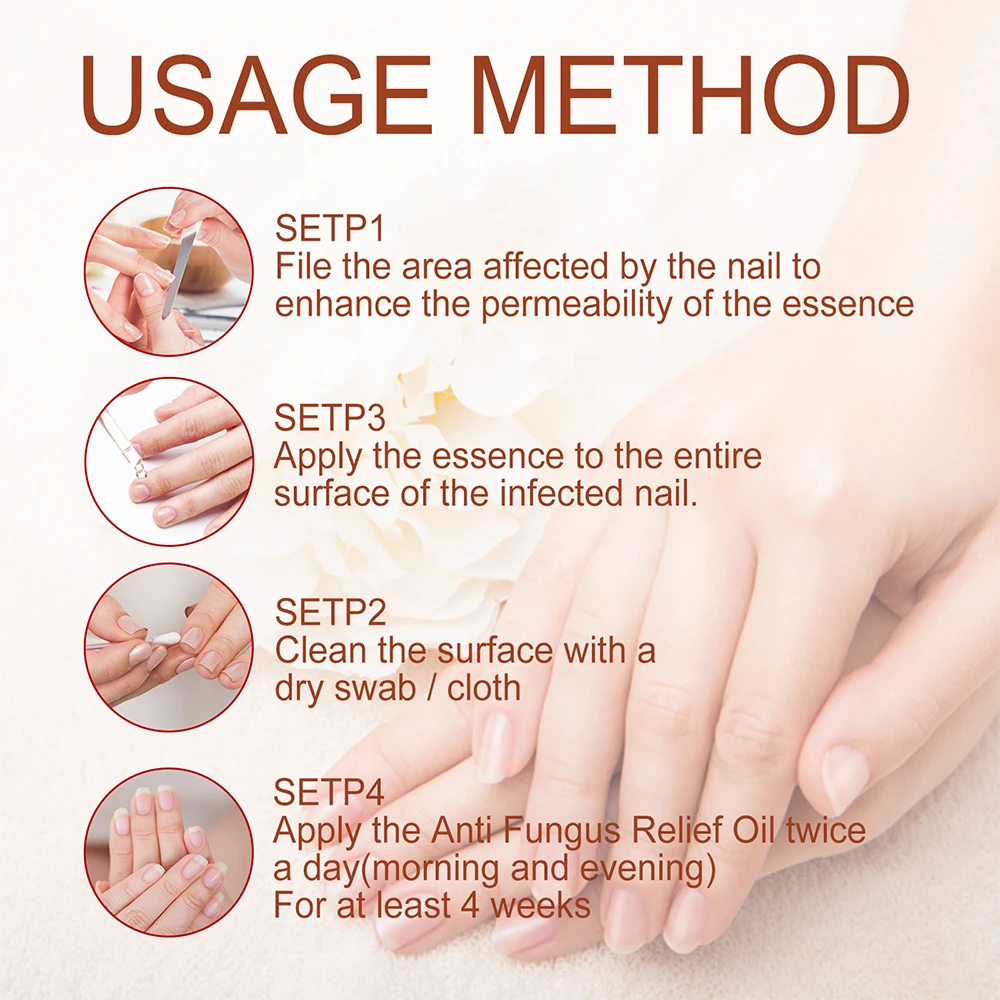 USAGE METHOD

SETP1
File the area affected by the nail to enhance the permeability of the essence

SETP3
Apply the essence to the entire surface of the infected nail.

SETP2
Clean the surface with a dry swab / cloth

SETP4
Apply the Anti Fungus Relief Oil twice a day(morning and evening)
For at least 4 weeks