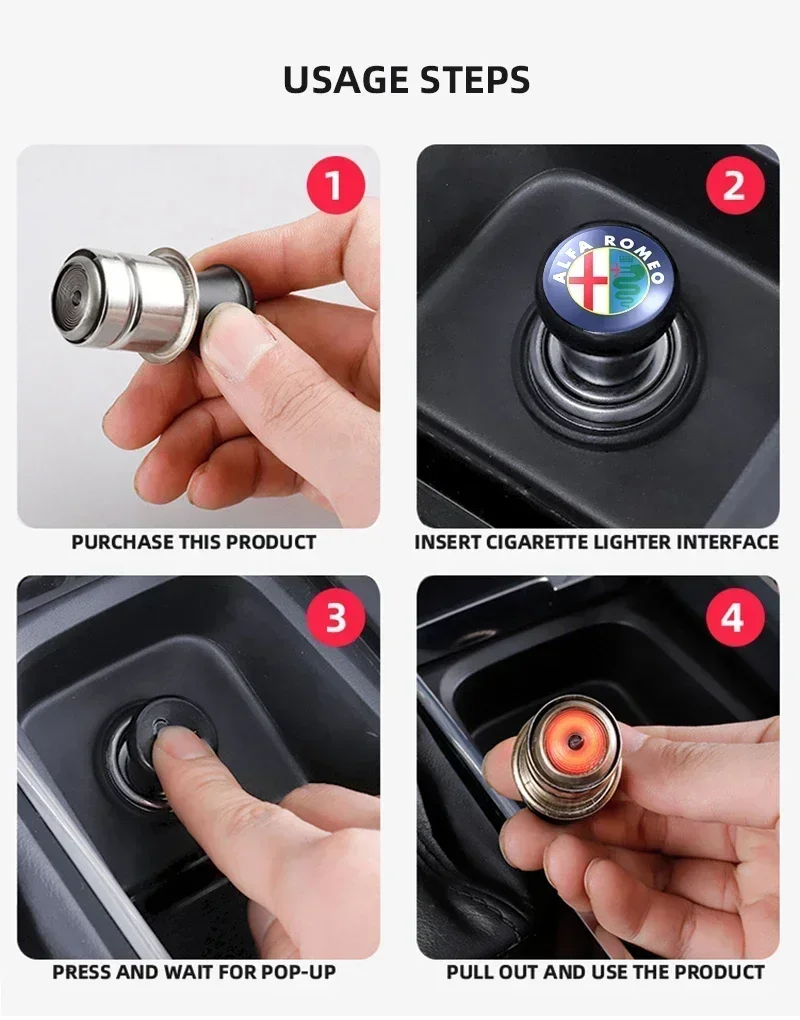 USAGE STEPS

1

PURCHASE THIS PRODUCT

2

ALFA ROMEO

INSERT CIGARETTE LIGHTER INTERFACE

3

PRESS AND WAIT FOR POP-UP

4

PULL OUT AND USE THE PRODUCT