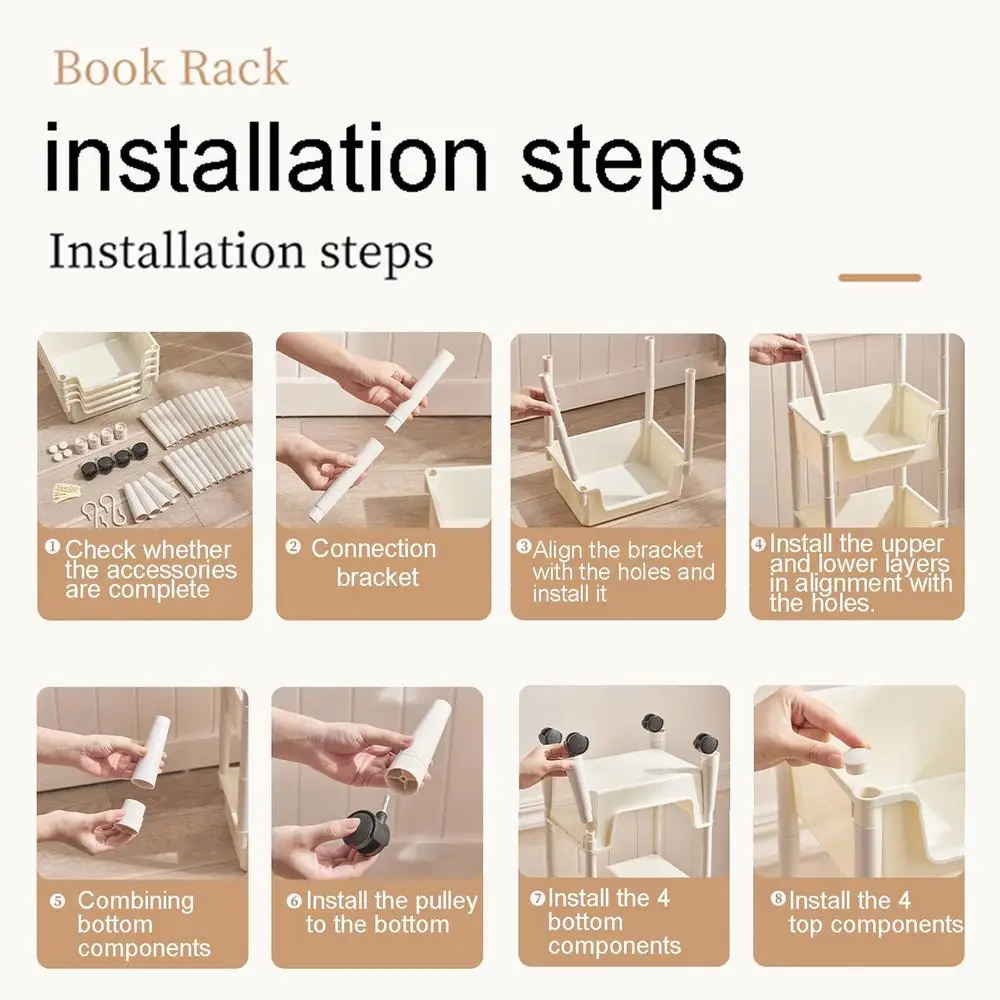 Book Rack

installation steps

Installation steps

❶ Check whether the accessories are complete

❷ Connection bracket

❸ Align the bracket with the holes and install it

❹ Install the upper and lower layers in alignment with the holes.

❺ Combining bottom components

❻ Install the pulley to the bottom

❼ Install the 4 bottom components

❽ Install the 4 top components