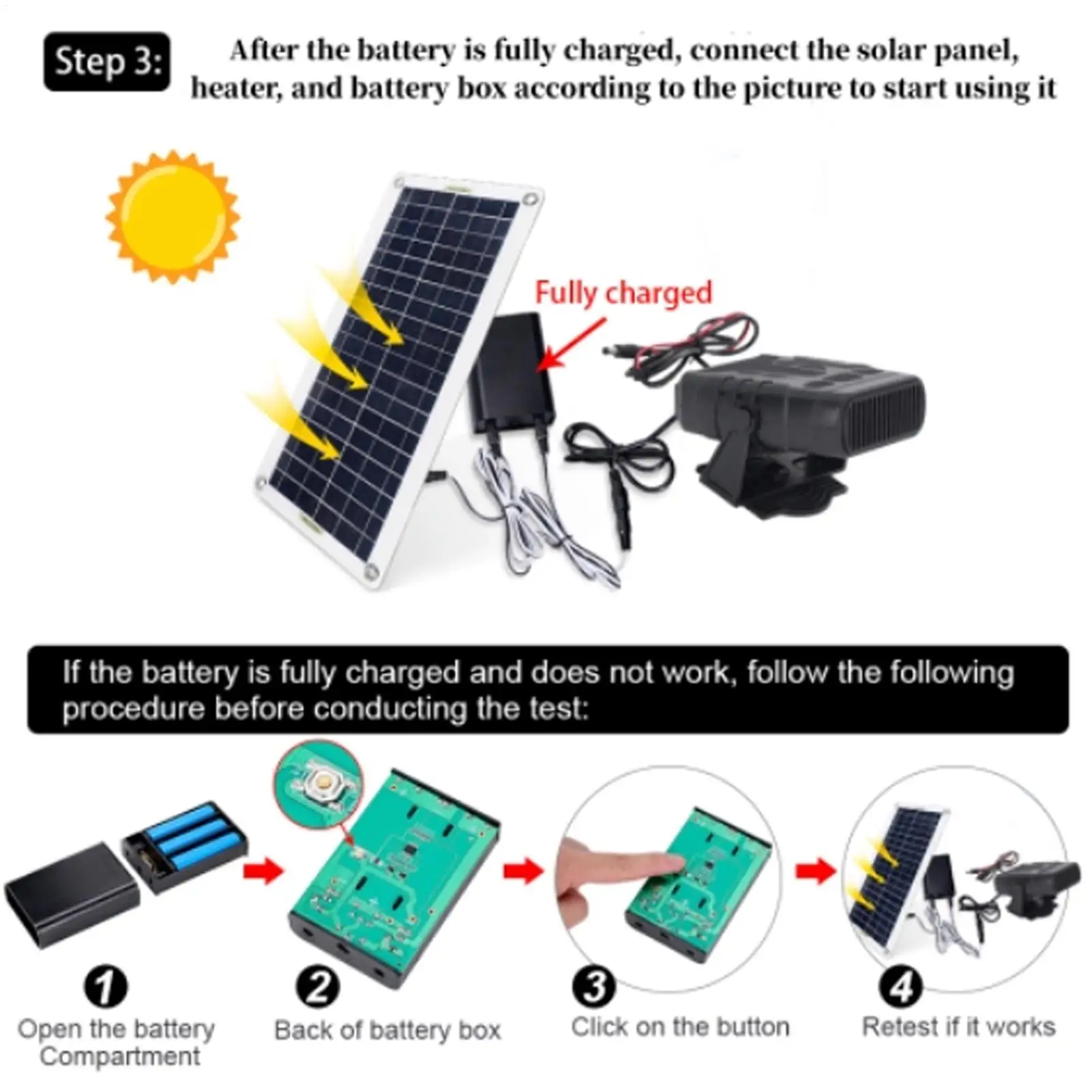 Step 3:

After the battery is fully charged, connect the solar panel, heater, and battery box according to the picture to start using it

Fully charged

If the battery is fully charged and does not work, follow the following procedure before conducting the test:

1
Open the battery Compartment

2
Back of battery box

3
Click on the button

4
Retest if it works