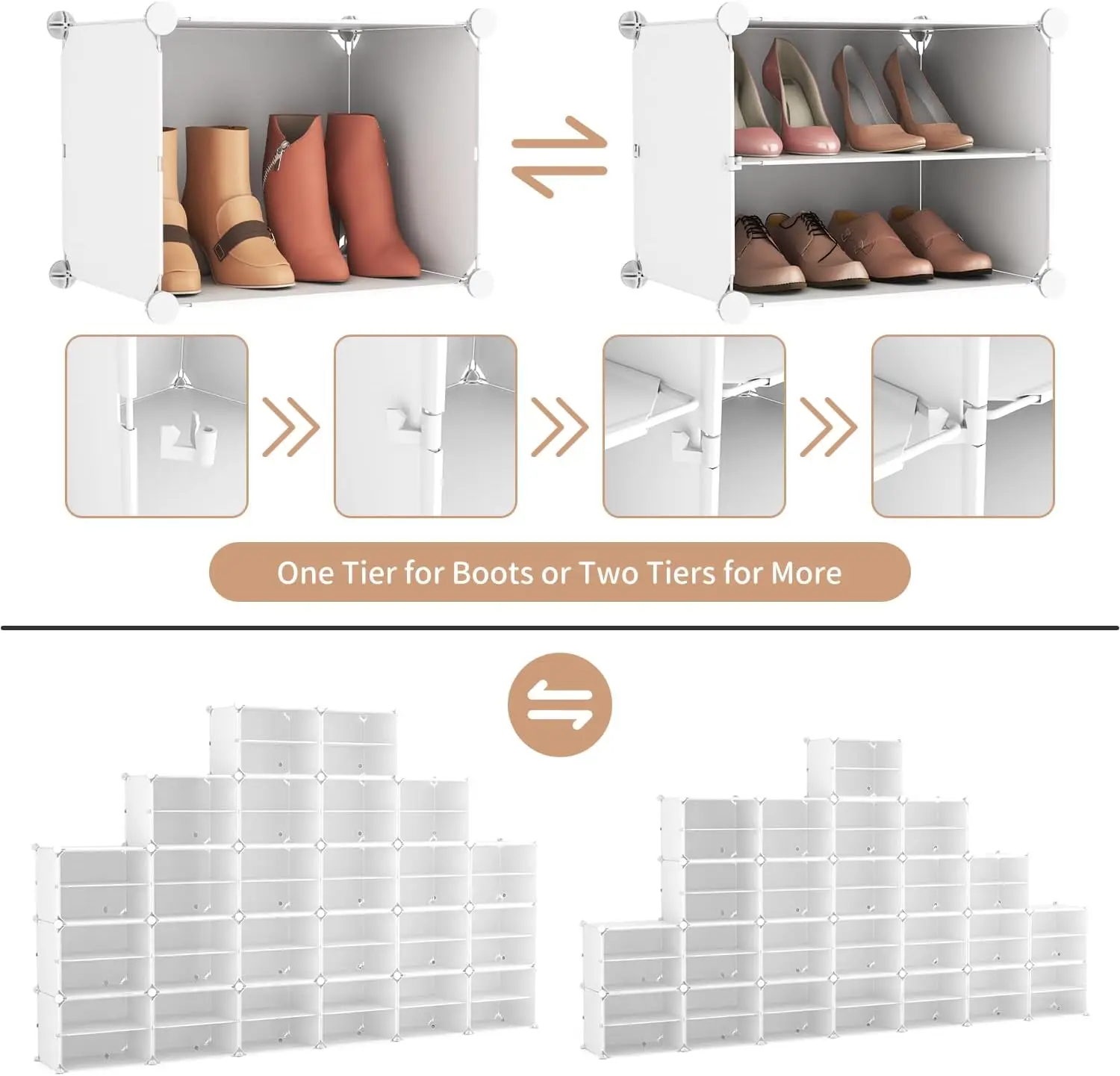 One Tier for Boots or Two Tiers for More