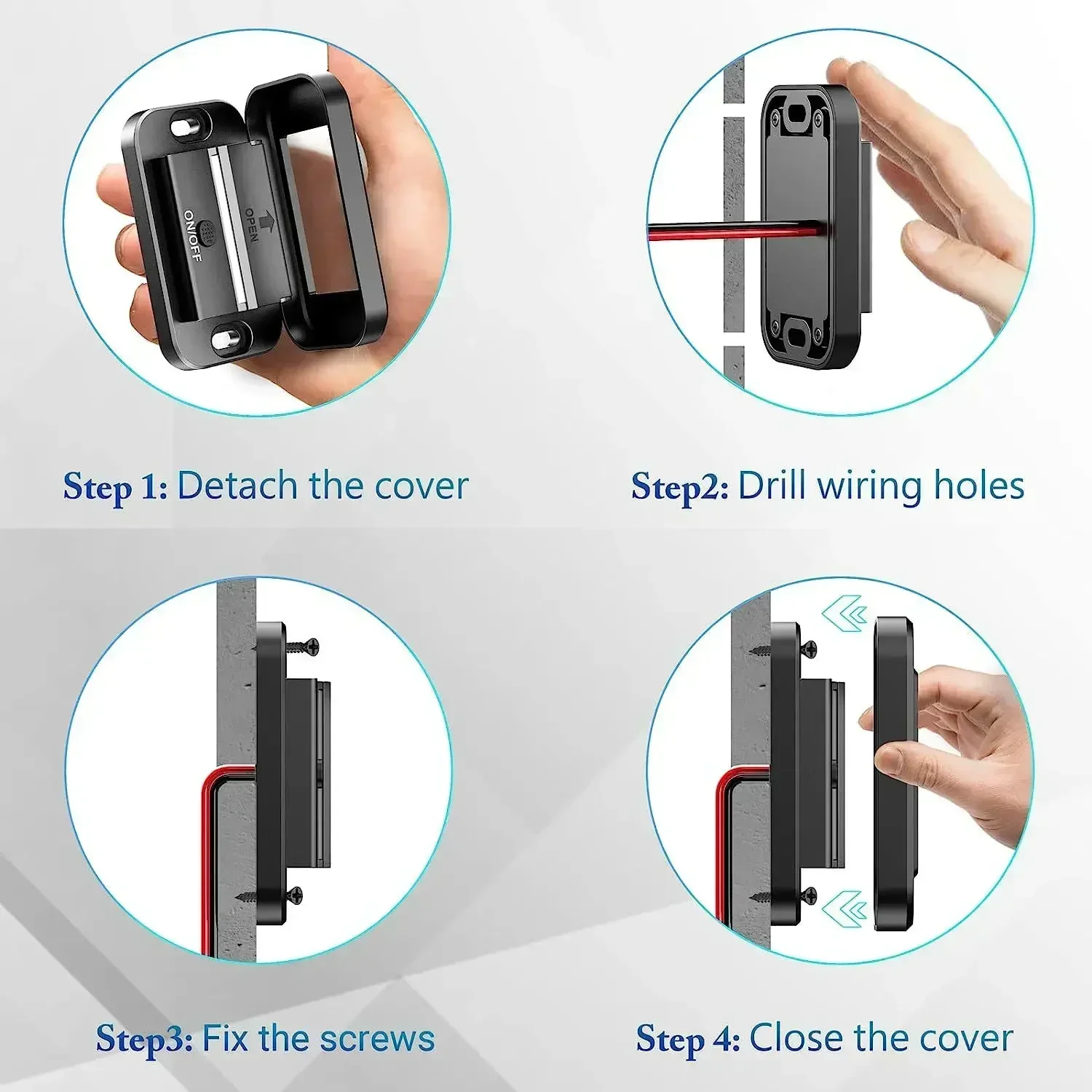 ON/OFF
OPEN

Step 1: Detach the cover

Step2: Drill wiring holes

Step3: Fix the screws

Step 4: Close the cover