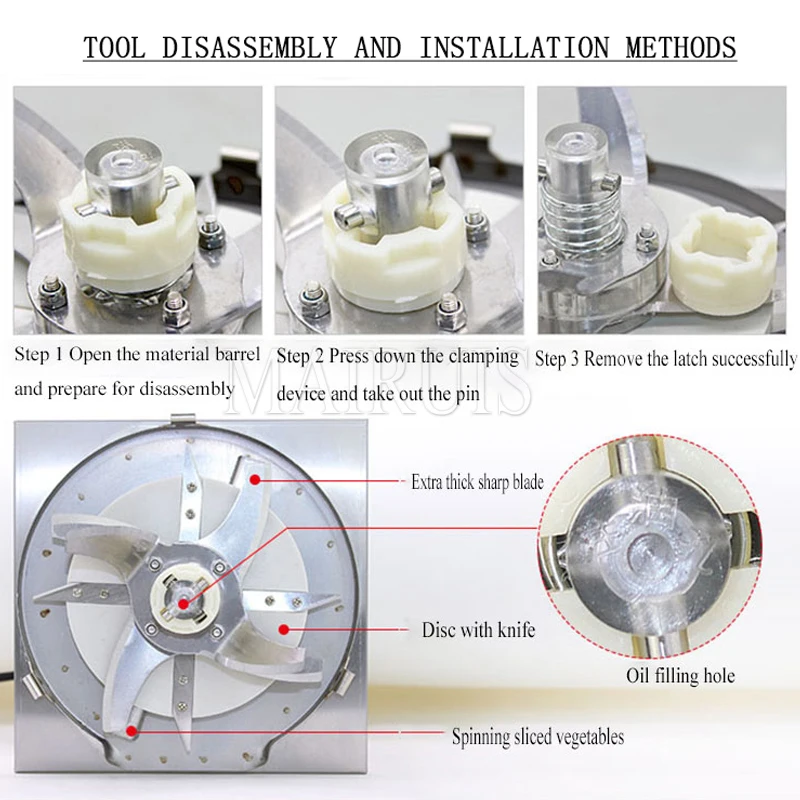 TOOL DISASSEMBLY AND INSTALLATION METHODS

Step 1 Open the material barrel and prepare for disassembly

Step 2 Press down the clamping device and take out the pin

Step 3 Remove the latch successfully

MAIRUIS

Extra thick sharp blade

Disc with knife

Oil filling hole

Spinning sliced vegetables