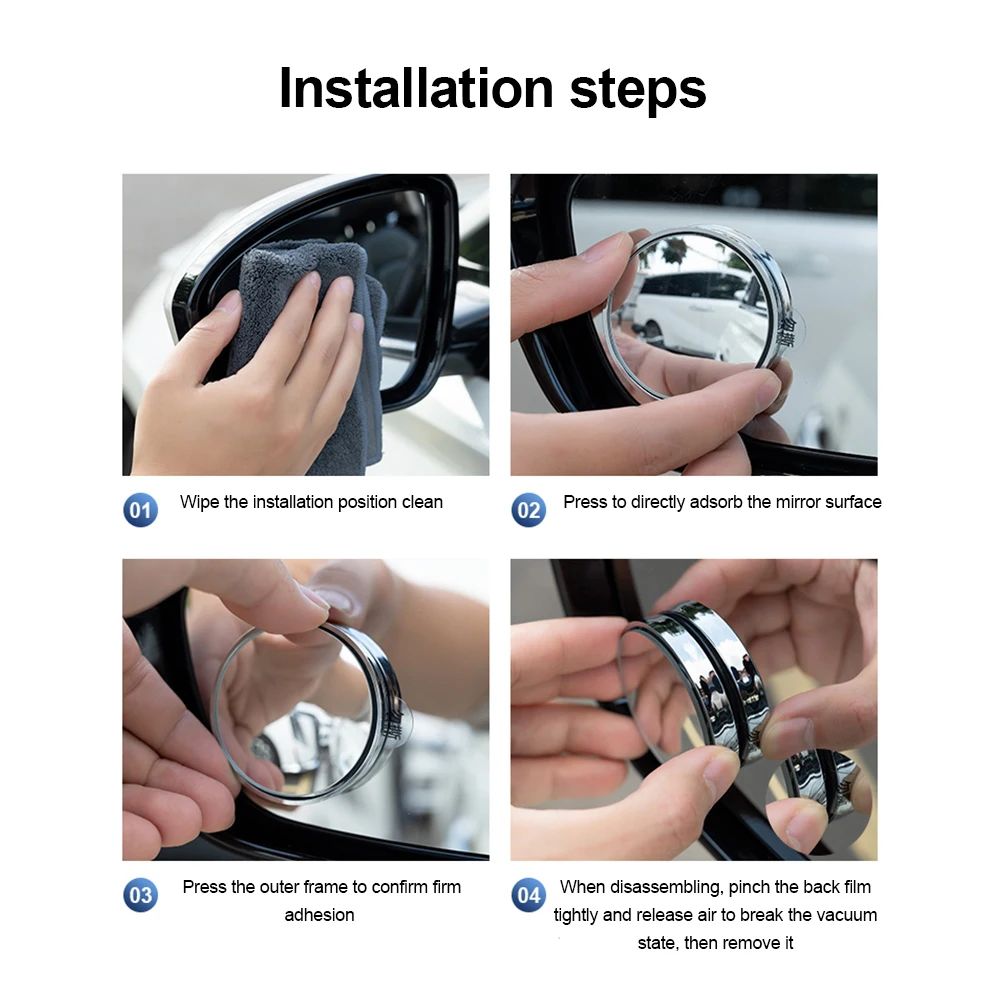 Installation steps

01 Wipe the installation position clean

02 Press to directly adsorb the mirror surface

03 Press the outer frame to confirm firm adhesion

04 When disassembling, pinch the back film tightly and release air to break the vacuum state, then remove it