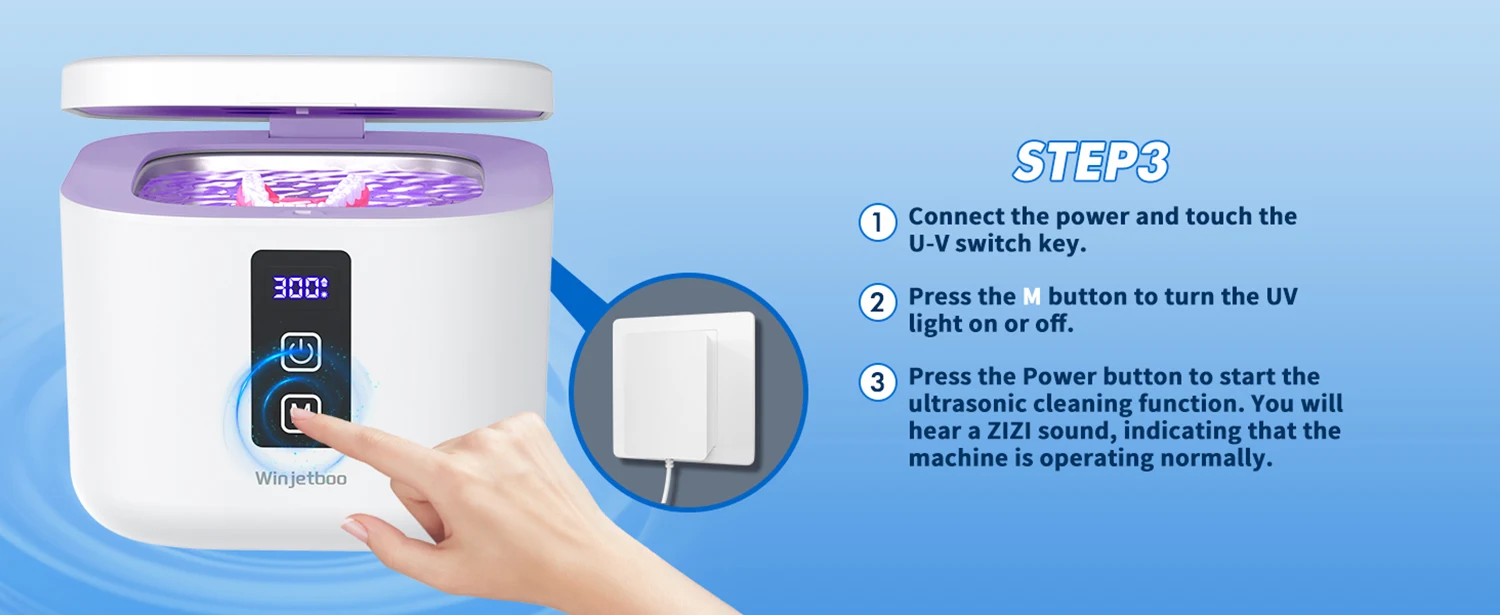 300:

M

Winjetboo

STEP3

1 Connect the power and touch the U-V switch key.

2 Press the M button to turn the UV light on or off.

3 Press the Power button to start the ultrasonic cleaning function. You will hear a ZIZI sound, indicating that the machine is operating normally.