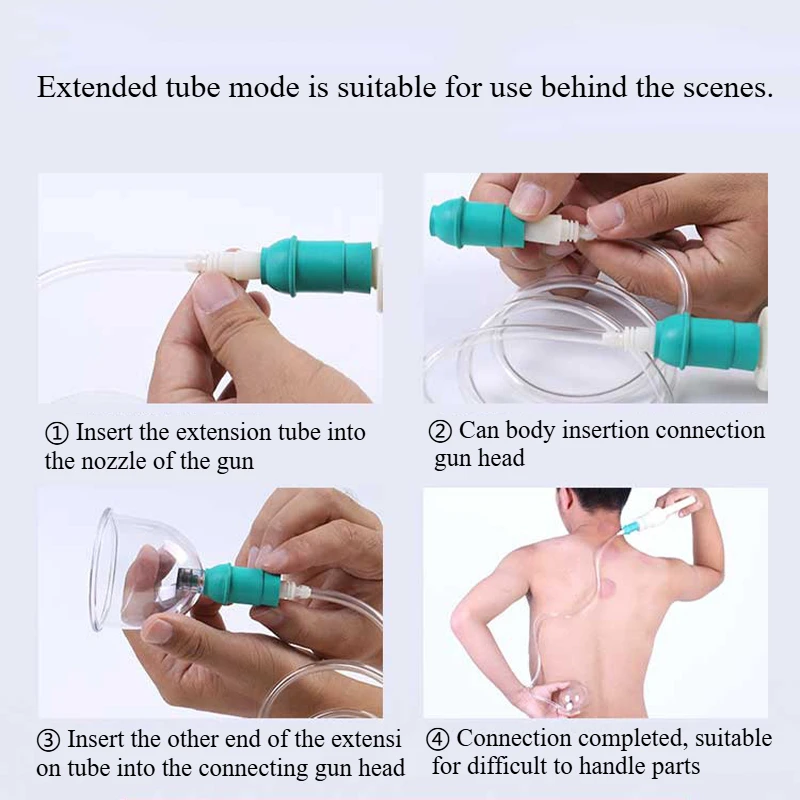 Extended tube mode is suitable for use behind the scenes.

① Insert the extension tube into the nozzle of the gun

② Can body insertion connection gun head

③ Insert the other end of the extensi on tube into the connecting gun head

④ Connection completed, suitable for difficult to handle parts