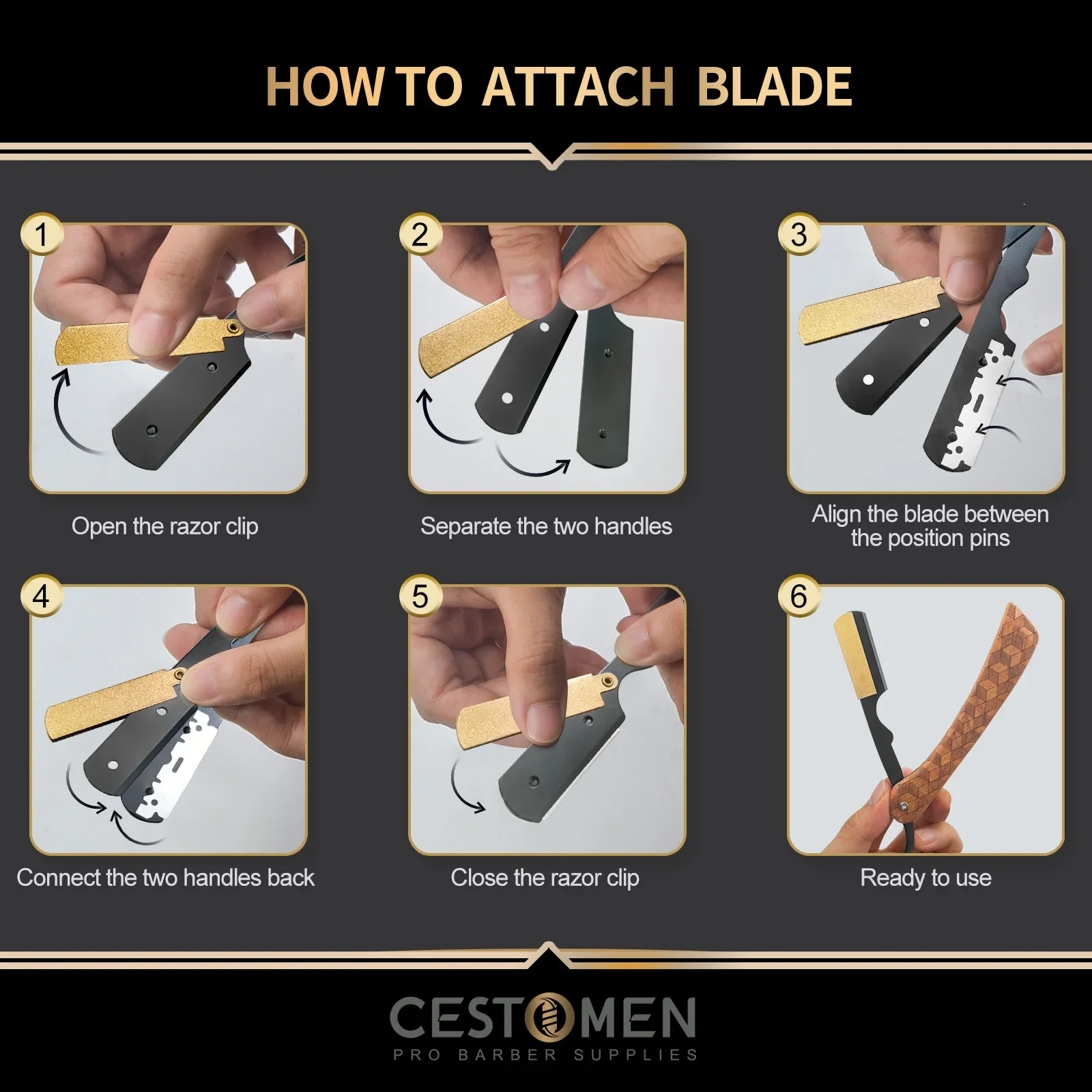 HOW TO ATTACH BLADE

1
Open the razor clip

2
Separate the two handles

3
Align the blade between the position pins

4
Connect the two handles back

5
Close the razor clip

6
Ready to use

CESTOMEN
PRO BARBER SUPPLIES