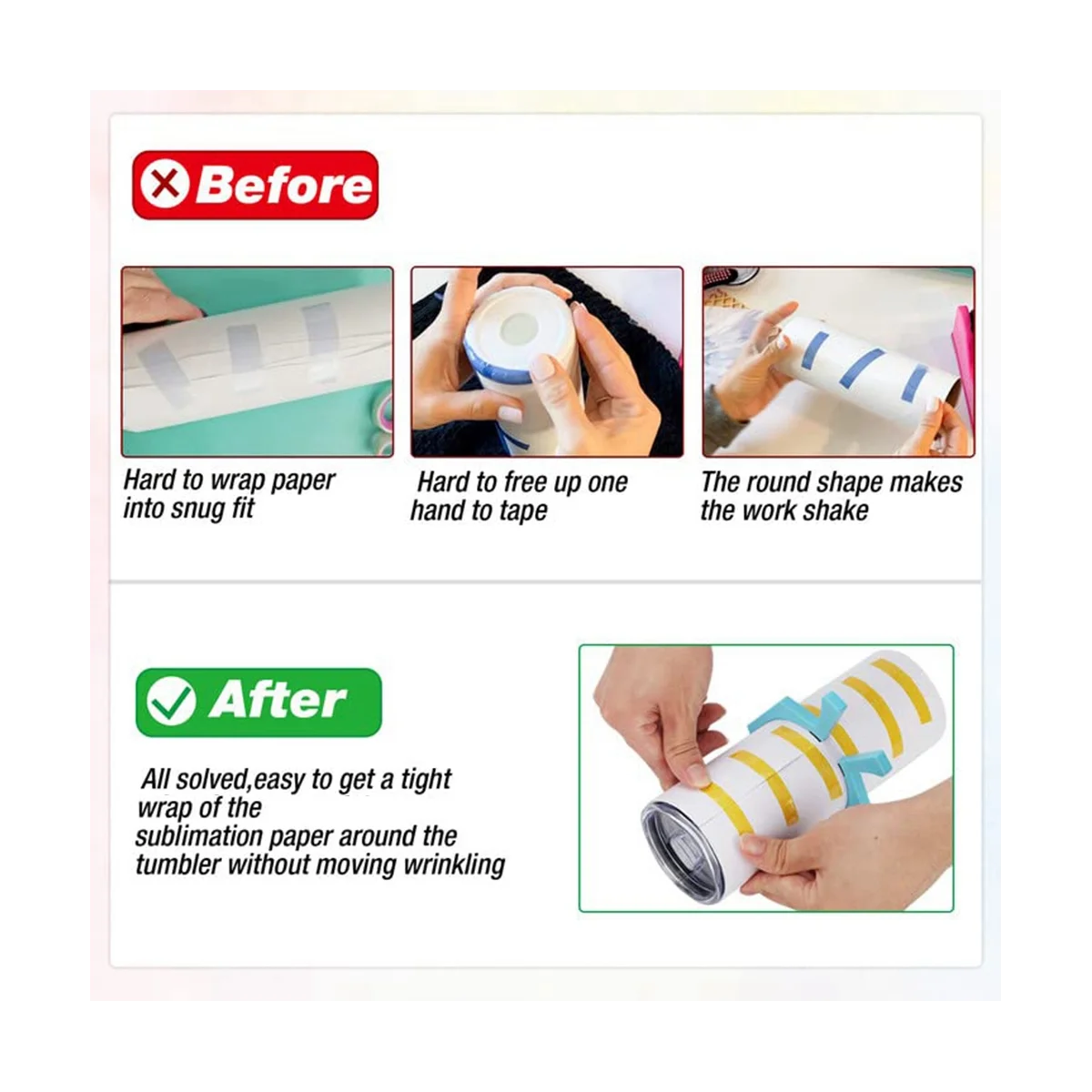 Before

Hard to wrap paper into snug fit

Hard to free up one hand to tape

The round shape makes the work shake

After

All solved,easy to get a tight wrap of the sublimation paper around the tumbler without moving wrinkling