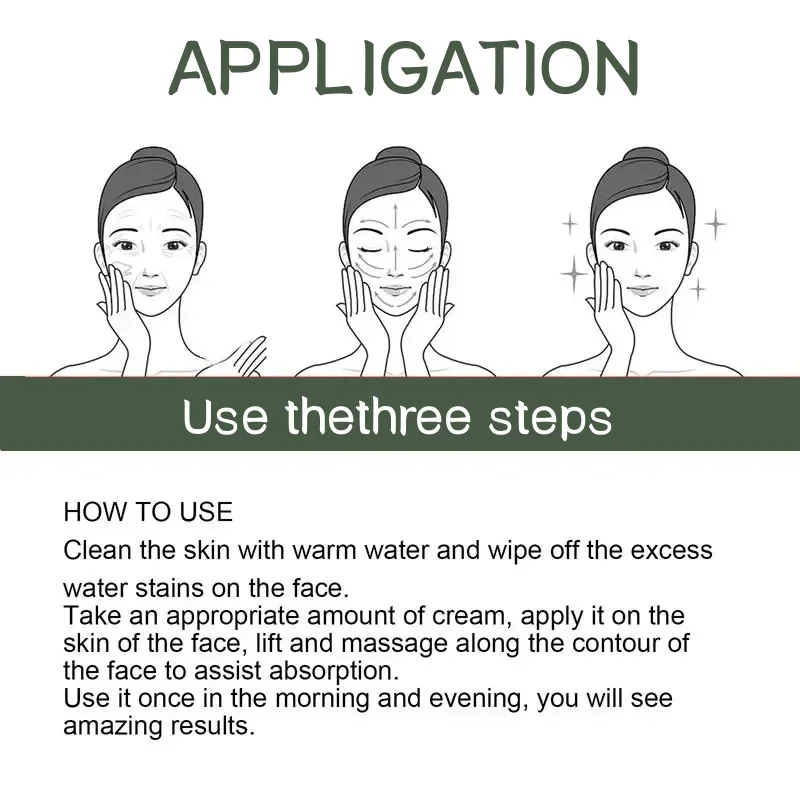 APPLIGATION

Use thethree steps

HOW TO USE
Clean the skin with warm water and wipe off the excess water stains on the face.
Take an appropriate amount of cream, apply it on the skin of the face, lift and massage along the contour of the face to assist absorption.
Use it once in the morning and evening, you will see amazing results.