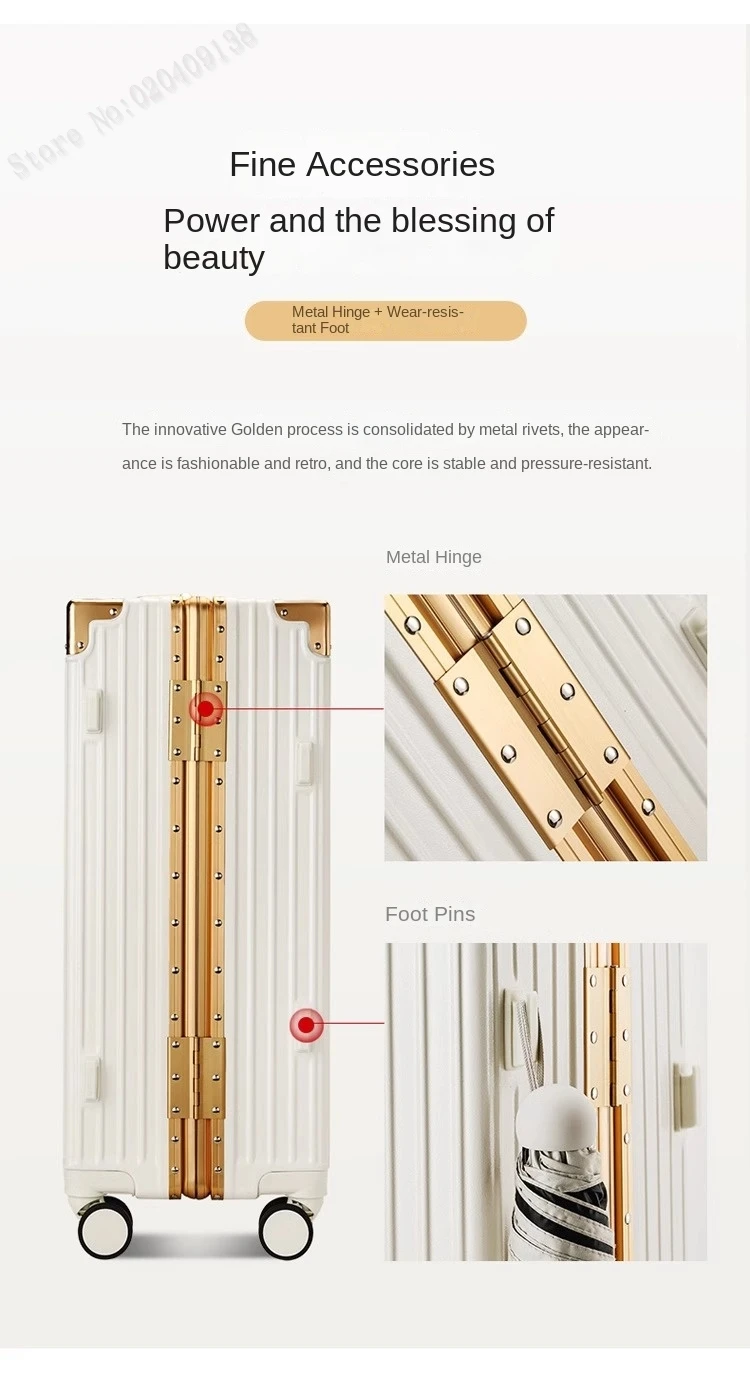 Store No:020409138

Fine Accessories

Power and the blessing of beauty

Metal Hinge + Wear-resistant Foot

The innovative Golden process is consolidated by metal rivets, the appearance is fashionable and retro, and the core is stable and pressure-resistant.

Metal Hinge

Foot Pins