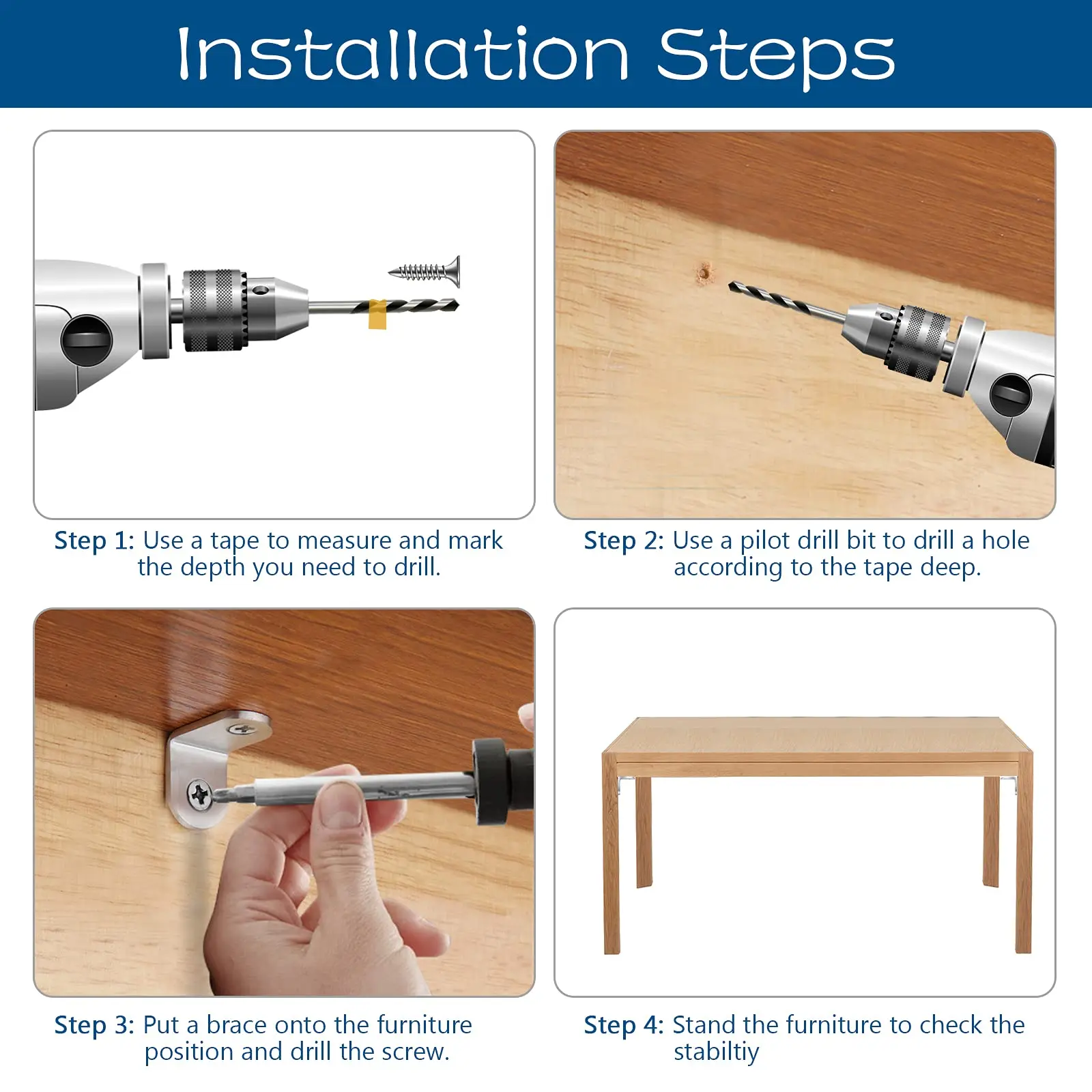 Installation Steps

Step 1: Use a tape to measure and mark the depth you need to drill.

Step 2: Use a pilot drill bit to drill a hole according to the tape deep.

Step 3: Put a brace onto the furniture position and drill the screw.

Step 4: Stand the furniture to check the stabiltiy