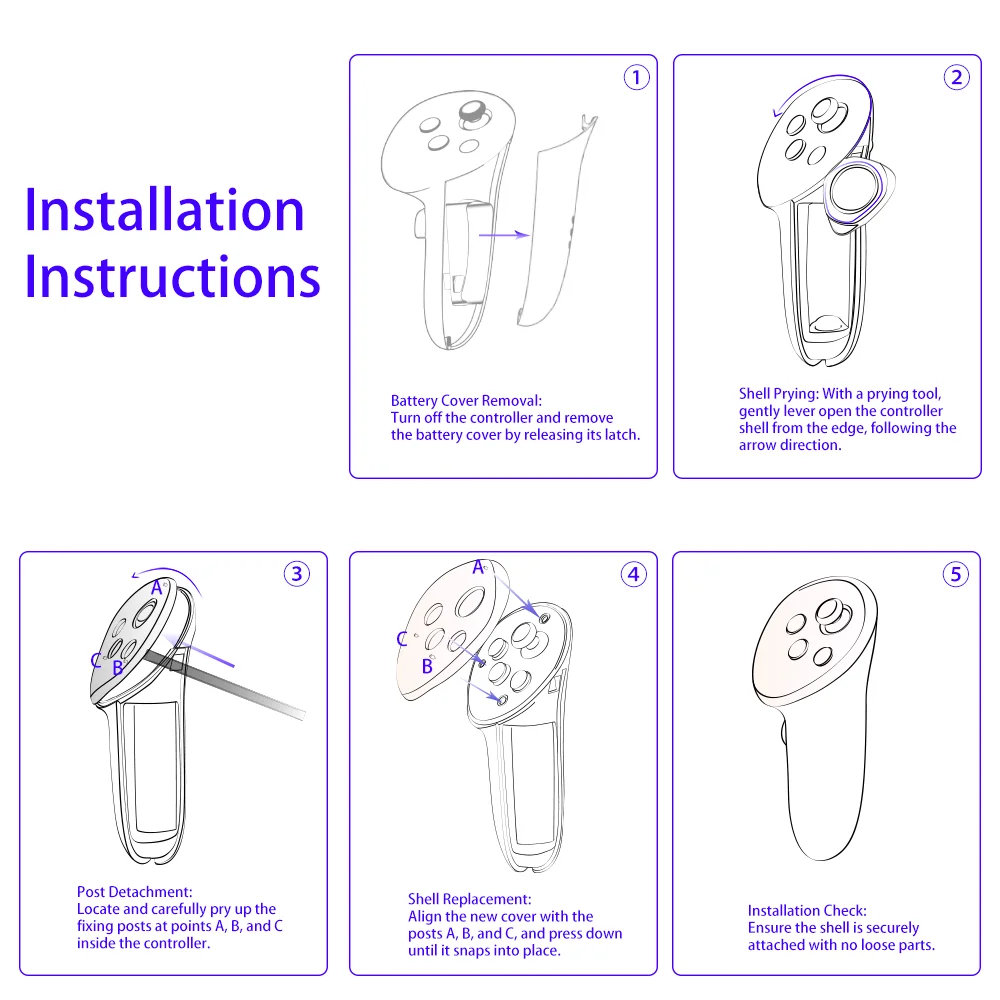 Installation Instructions

1

Battery Cover Removal:
Turn off the controller and remove the battery cover by releasing its latch.

2

Shell Prying: With a prying tool, gently lever open the controller shell from the edge, following the arrow direction.

3

A
C
B

Post Detachment:
Locate and carefully pry up the fixing posts at points A, B, and C inside the controller.

4

A
C
B

Shell Replacement:
Align the new cover with the posts A, B, and C, and press down until it snaps into place.

5

Installation Check:
Ensure the shell is securely attached with no loose parts.