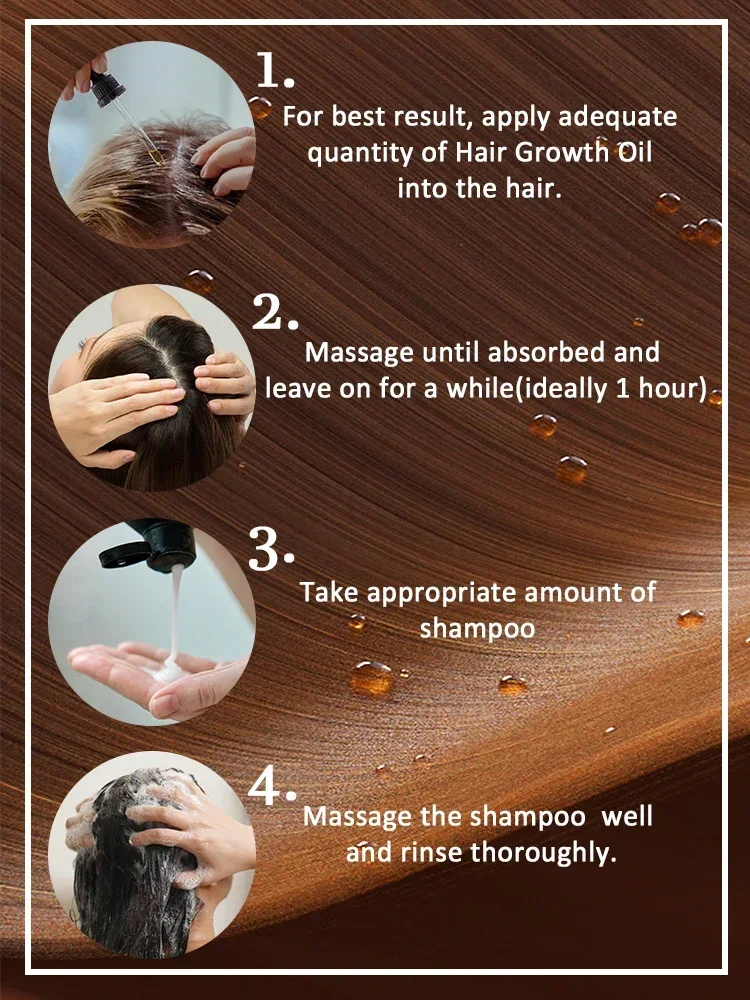 1.
For best result, apply adequate quantity of Hair Growth Oil into the hair.

2.
Massage until absorbed and leave on for a while(ideally 1 hour)

3.
Take appropriate amount of shampoo

4.
Massage the shampoo well and rinse thoroughly.