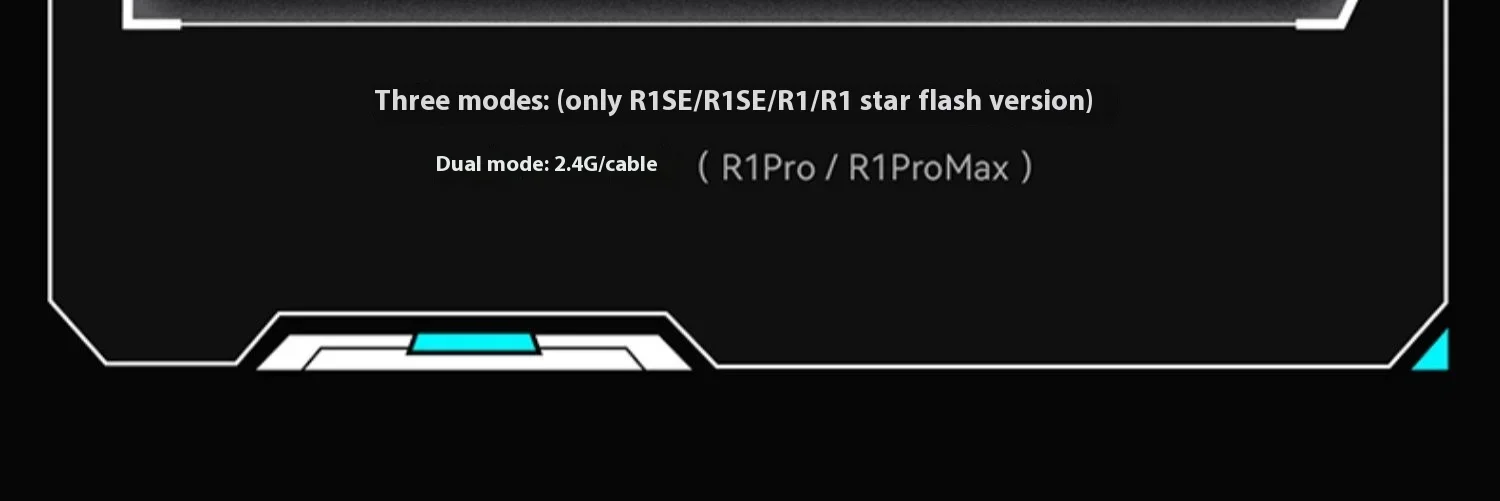 Three modes: (only R1SE/R1SE/R1/R1 star flash version)

Dual mode: 2.4G/cable （R1Pro / R1ProMax）