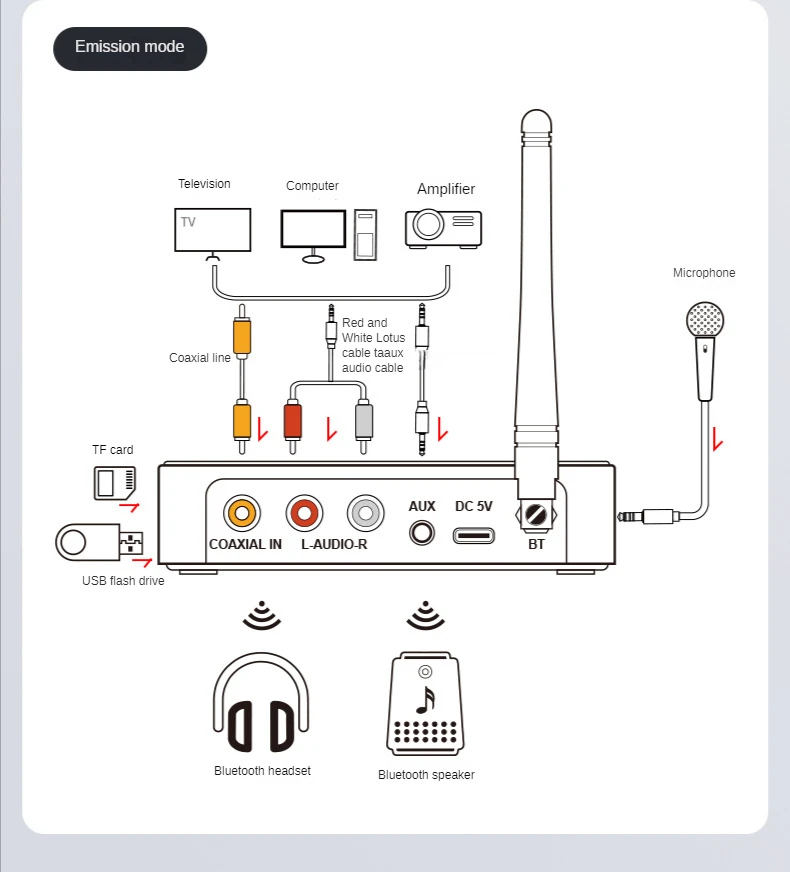 Emission mode

Television

TV

Computer

Amplifier

Microphone

Coaxial line

Red and White Lotus cable taaux audio cable

TF card

USB flash drive

COAXIAL IN

L-AUDIO-R

AUX

DC 5V

BT

Bluetooth headset

Bluetooth speaker