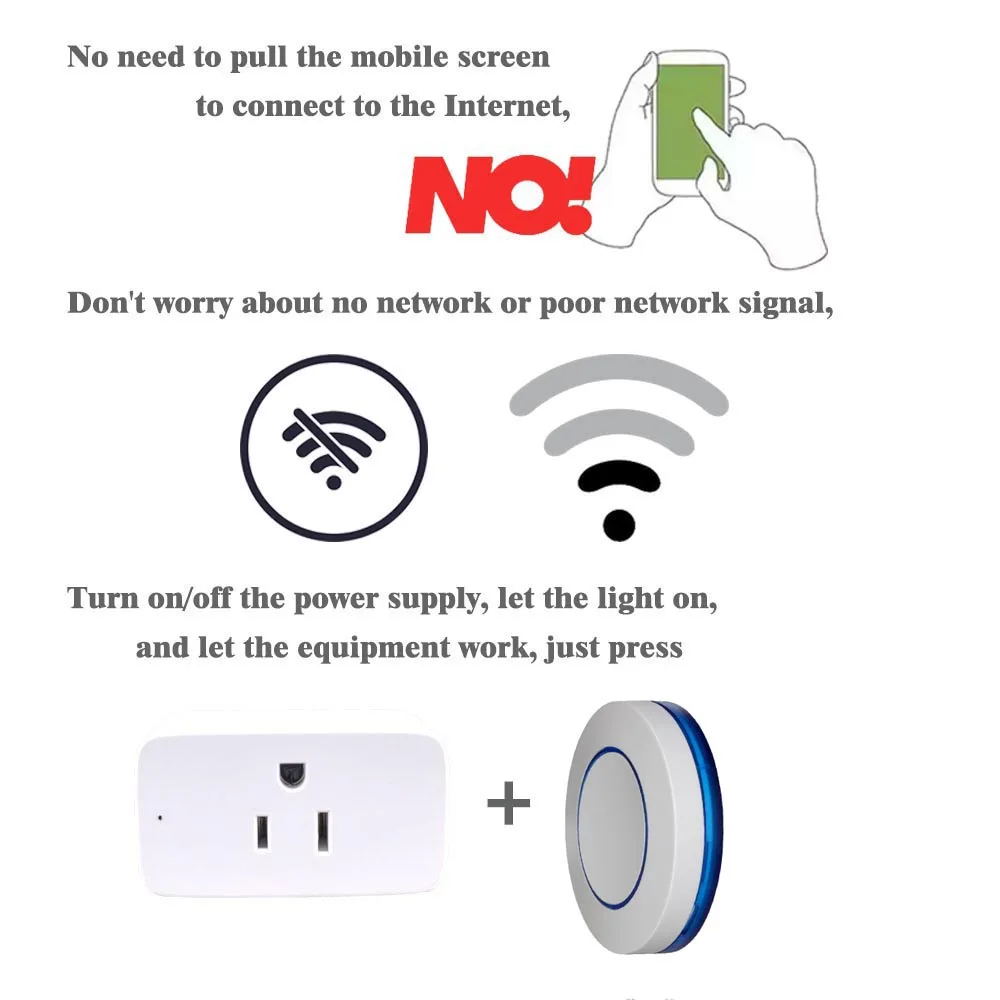 No need to pull the mobile screen to connect to the Internet,

NO!

Don't worry about no network or poor network signal,

Turn on/off the power supply, let the light on, and let the equipment work, just press

+