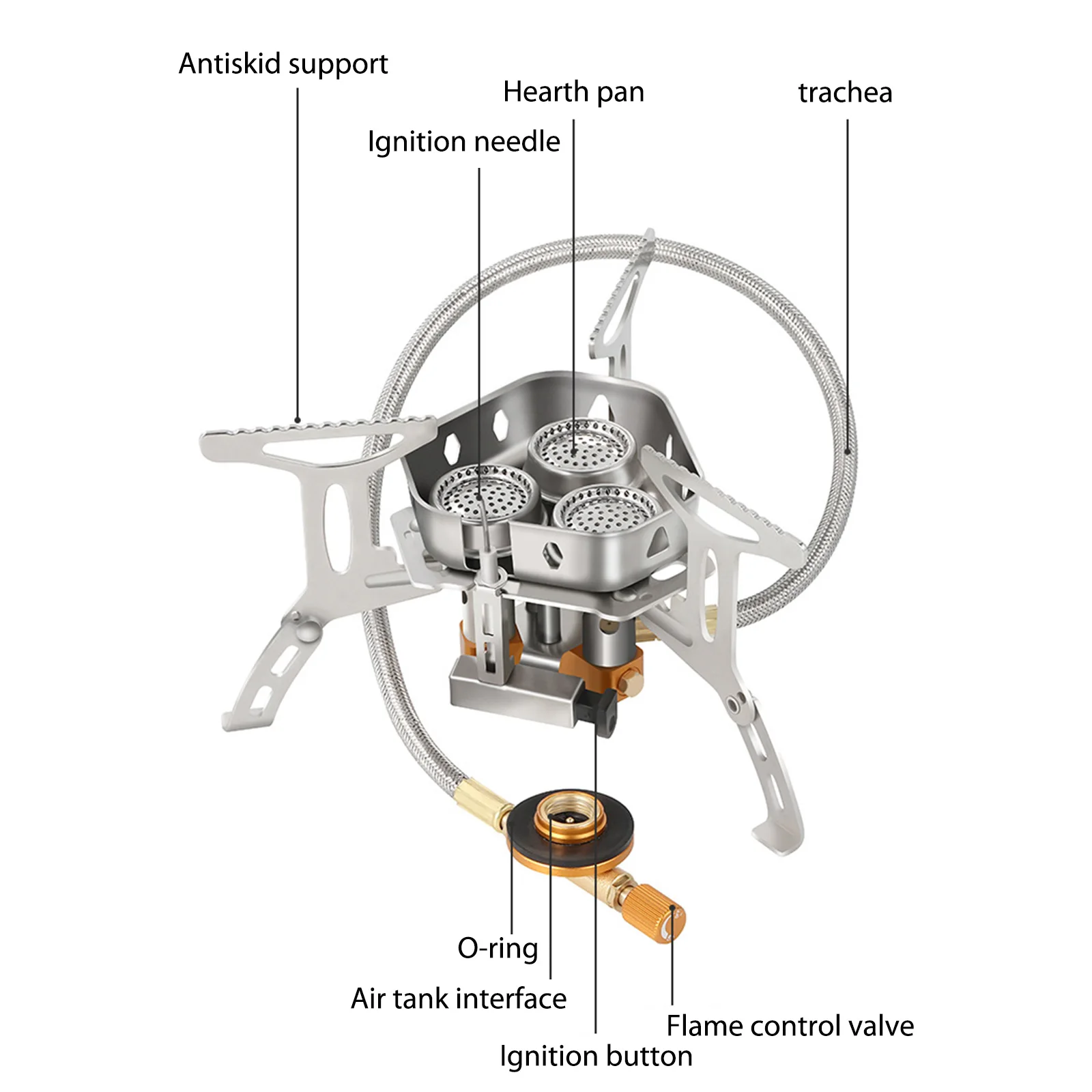 Antiskid support

Hearth pan

trachea

Ignition needle

O-ring

Air tank interface

Flame control valve

Ignition button