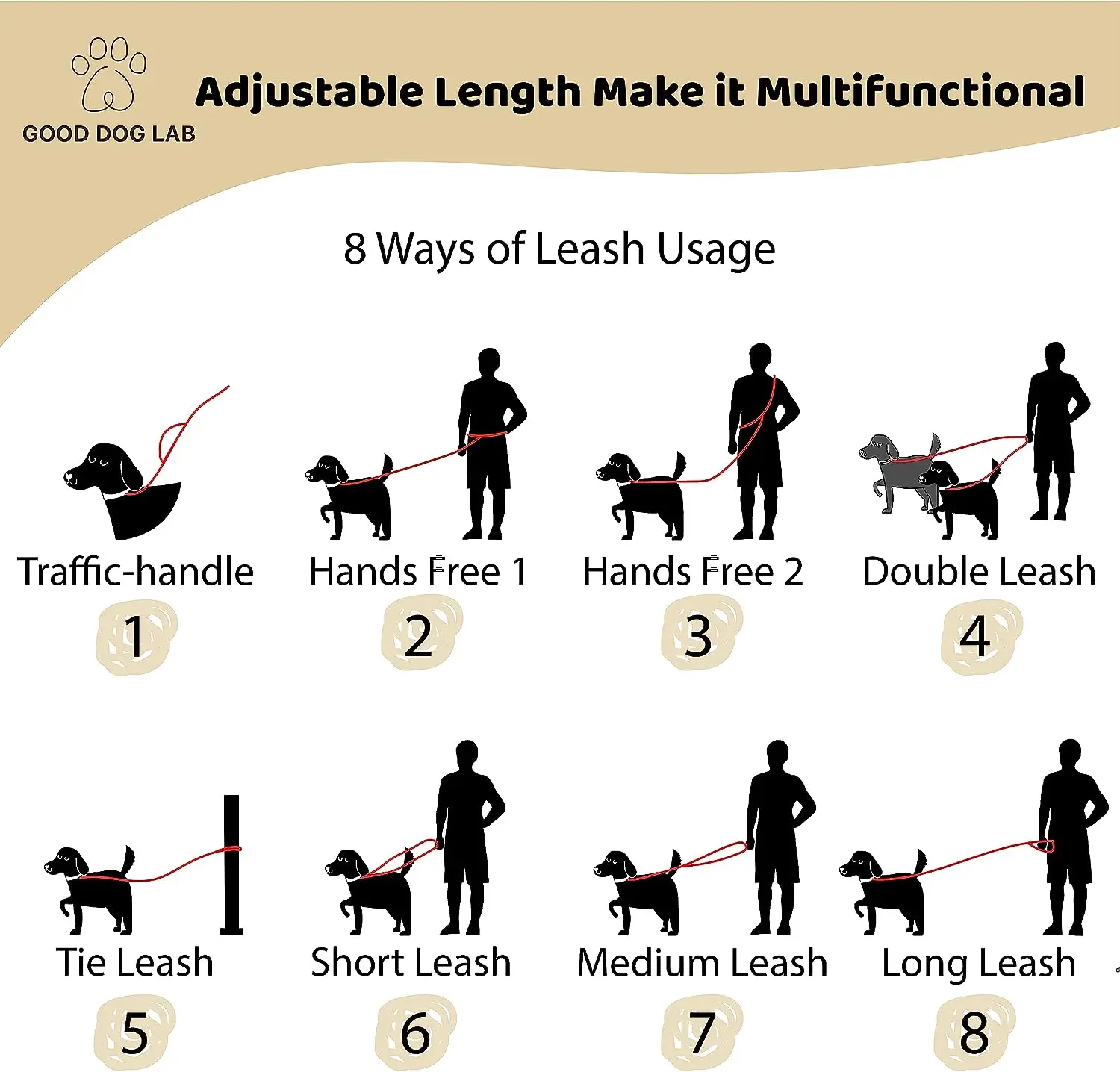 GOOD DOG LAB

Adjustable Length Make it Multifunctional

8 Ways of Leash Usage

Traffic-handle
1

Hands Free 1
2

Hands Free 2
3

Double Leash
4

Tie Leash
5

Short Leash
6

Medium Leash
7

Long Leash
8