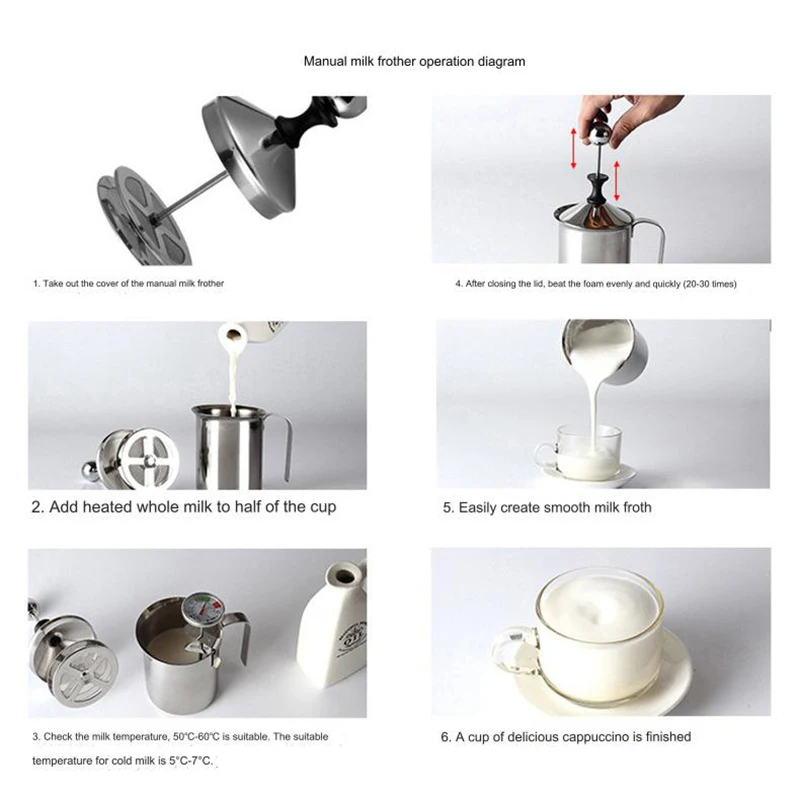 Manual milk frother operation diagram

1. Take out the cover of the manual milk frother

2. Add heated whole milk to half of the cup

3. Check the milk temperature, 50°C-60°C is suitable. The suitable temperature for cold milk is 5°C-7°C.

4. After closing the lid, beat the foam evenly and quickly (20-30 times)

5. Easily create smooth milk froth

6. A cup of delicious cappuccino is finished