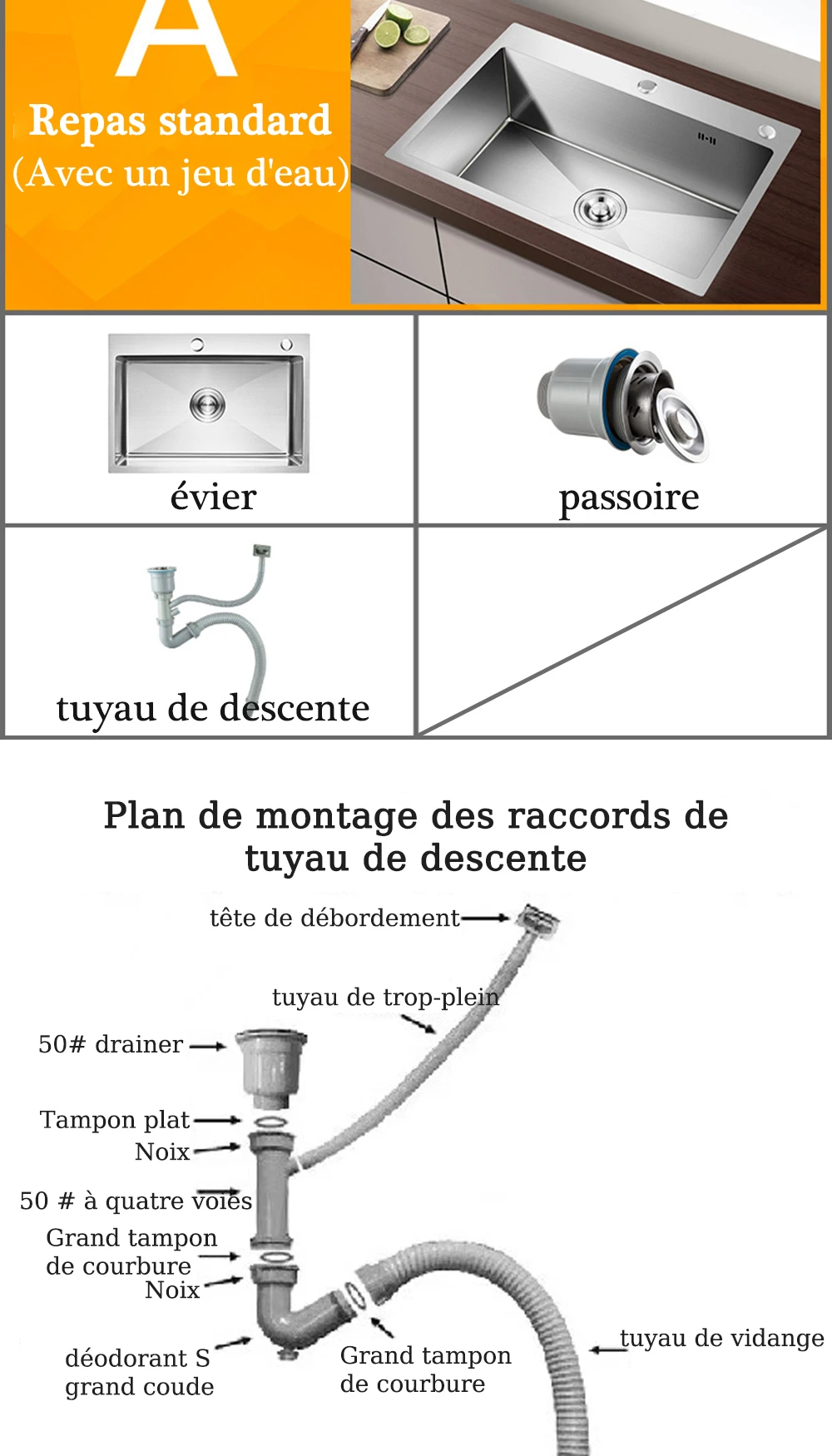 A

Repas standard
(Avec un jeu d'eau)

évier

passoire

tuyau de descente

Plan de montage des raccords de tuyau de descente

tête de débordement

tuyau de trop-plein

50# drainer

Tampon plat

Noix

50 # à quatre voies

Grand tampon de courbure

Noix

déodorant S grand coude

Grand tampon de courbure

tuyau de vidange