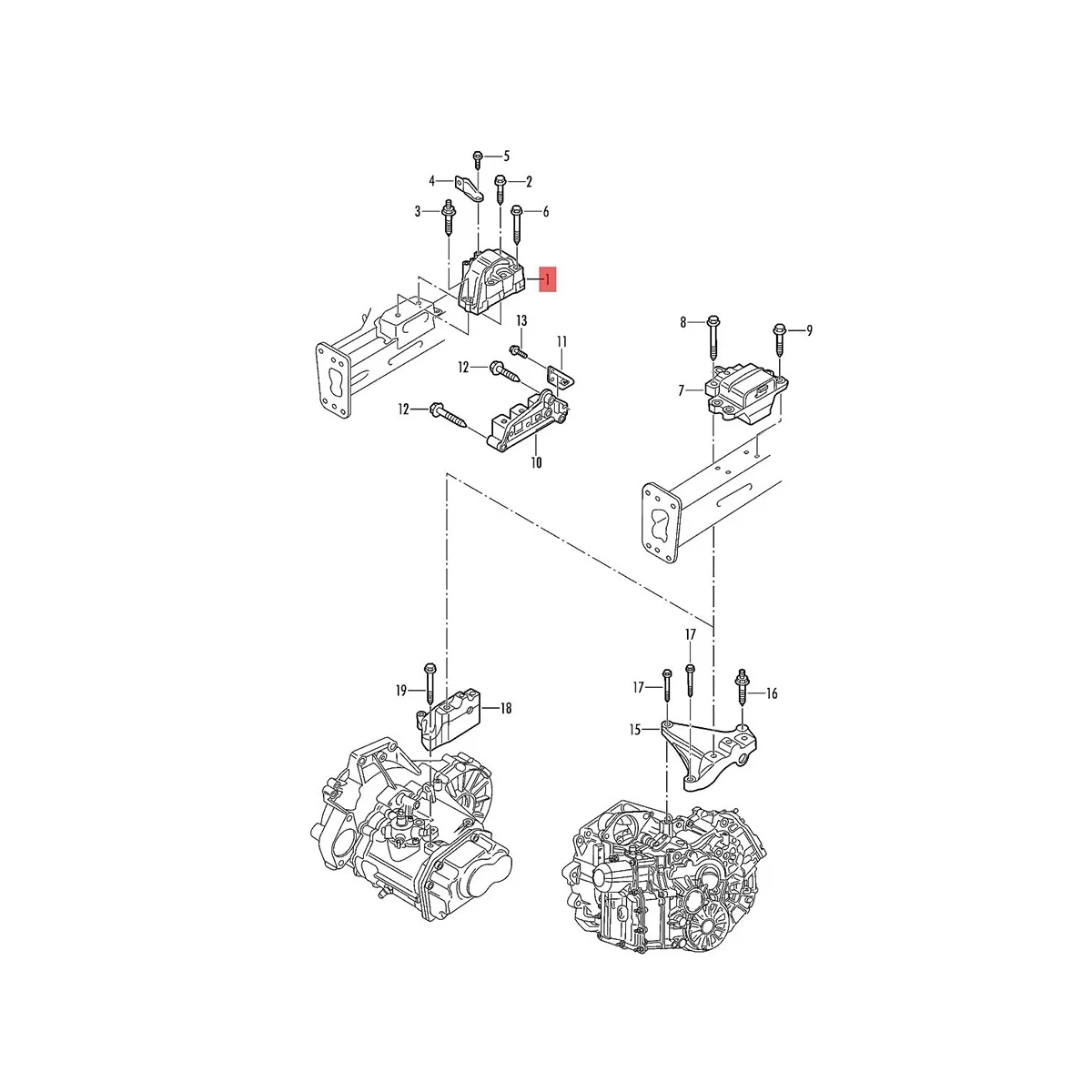 5
4
2
3
6
1
13
11
12
12
10
8
9
7
17
17
16
15
19
18