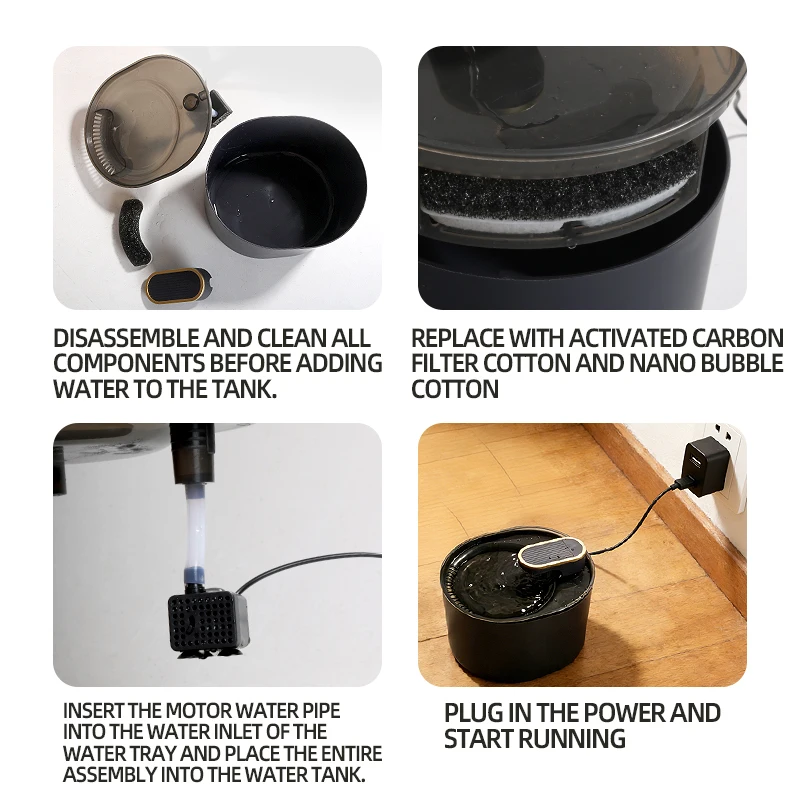 DISASSEMBLE AND CLEAN ALL COMPONENTS BEFORE ADDING WATER TO THE TANK.

REPLACE WITH ACTIVATED CARBON FILTER COTTON AND NANO BUBBLE COTTON

INSERT THE MOTOR WATER PIPE INTO THE WATER INLET OF THE WATER TRAY AND PLACE THE ENTIRE ASSEMBLY INTO THE WATER TANK.

PLUG IN THE POWER AND START RUNNING