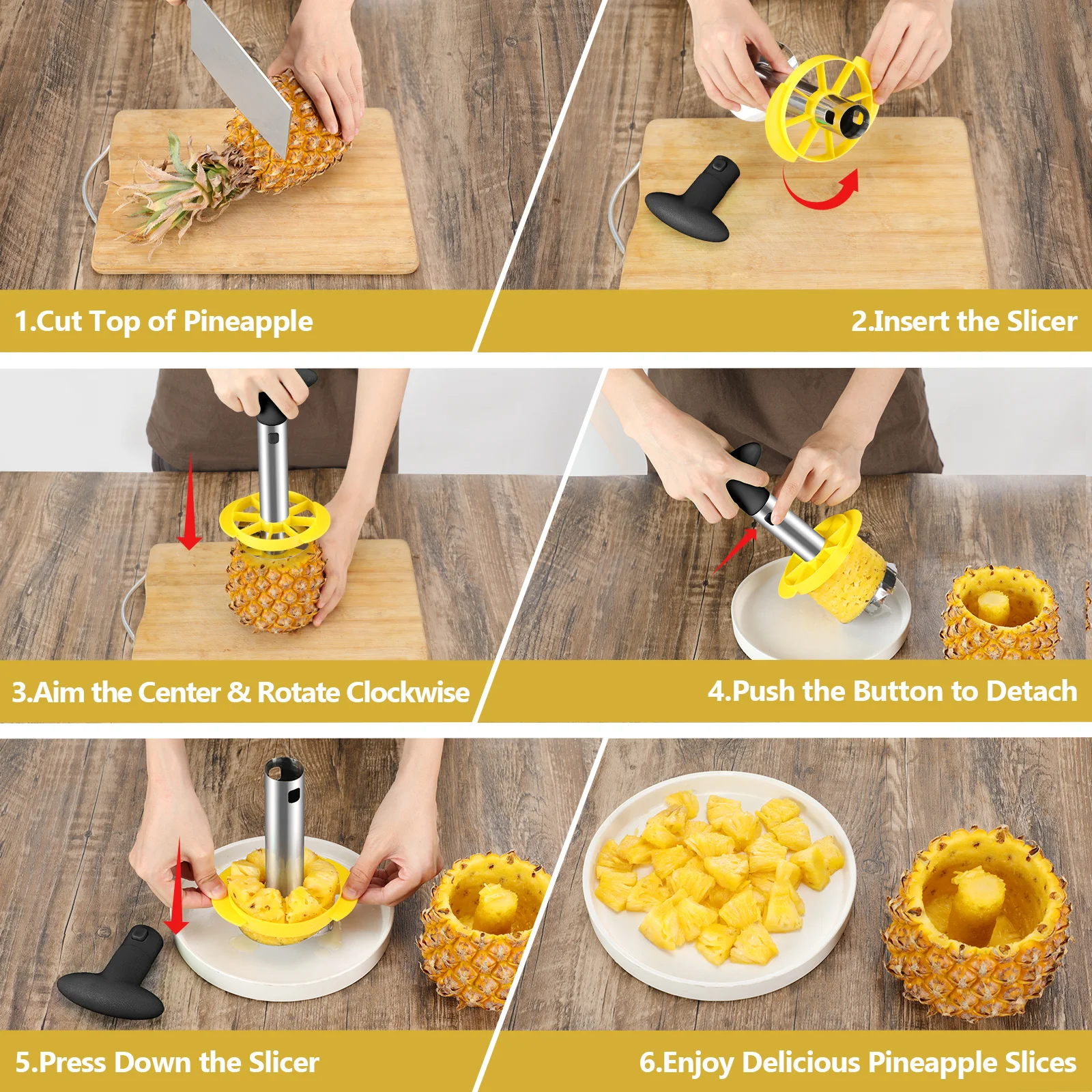 1.Cut Top of Pineapple

2.Insert the Slicer

3.Aim the Center & Rotate Clockwise

4.Push the Button to Detach

5.Press Down the Slicer

6.Enjoy Delicious Pineapple Slices