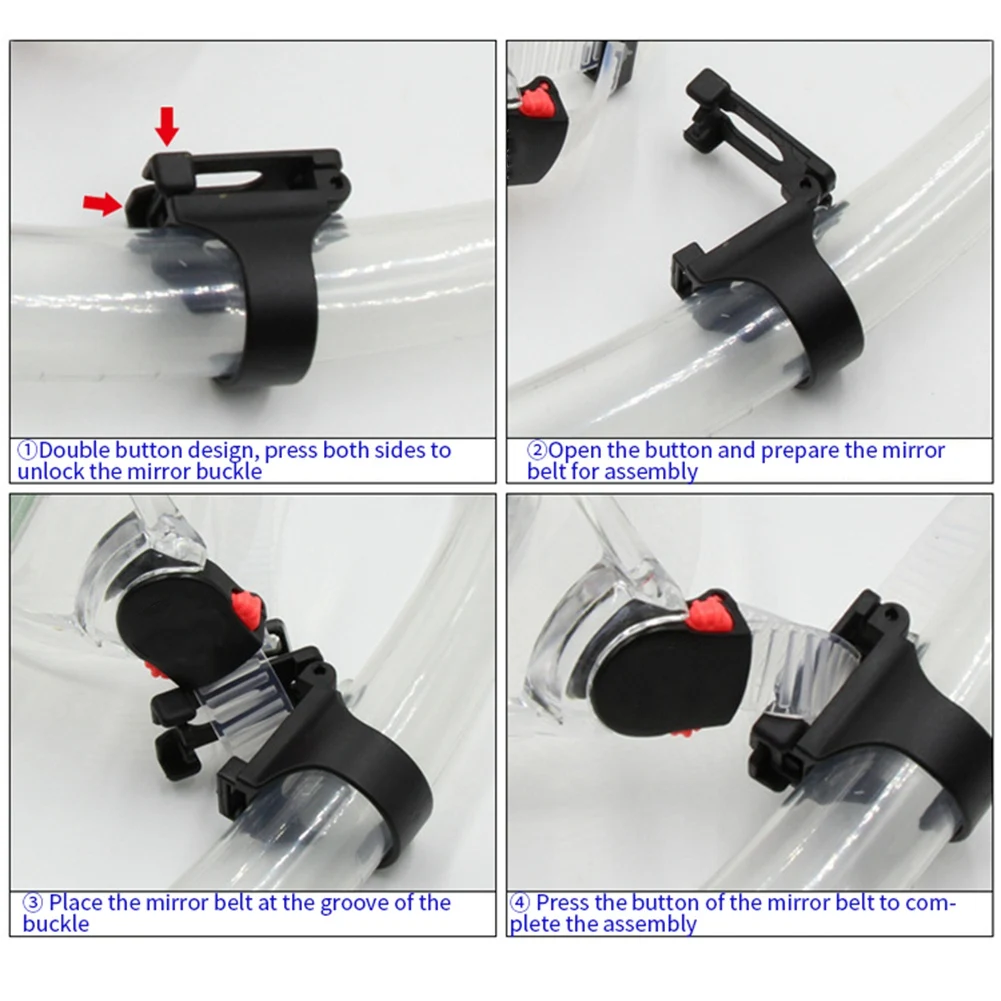 ①Double button design, press both sides to unlock the mirror buckle

②Open the button and prepare the mirror belt for assembly

③ Place the mirror belt at the groove of the buckle

④ Press the button of the mirror belt to complete the assembly