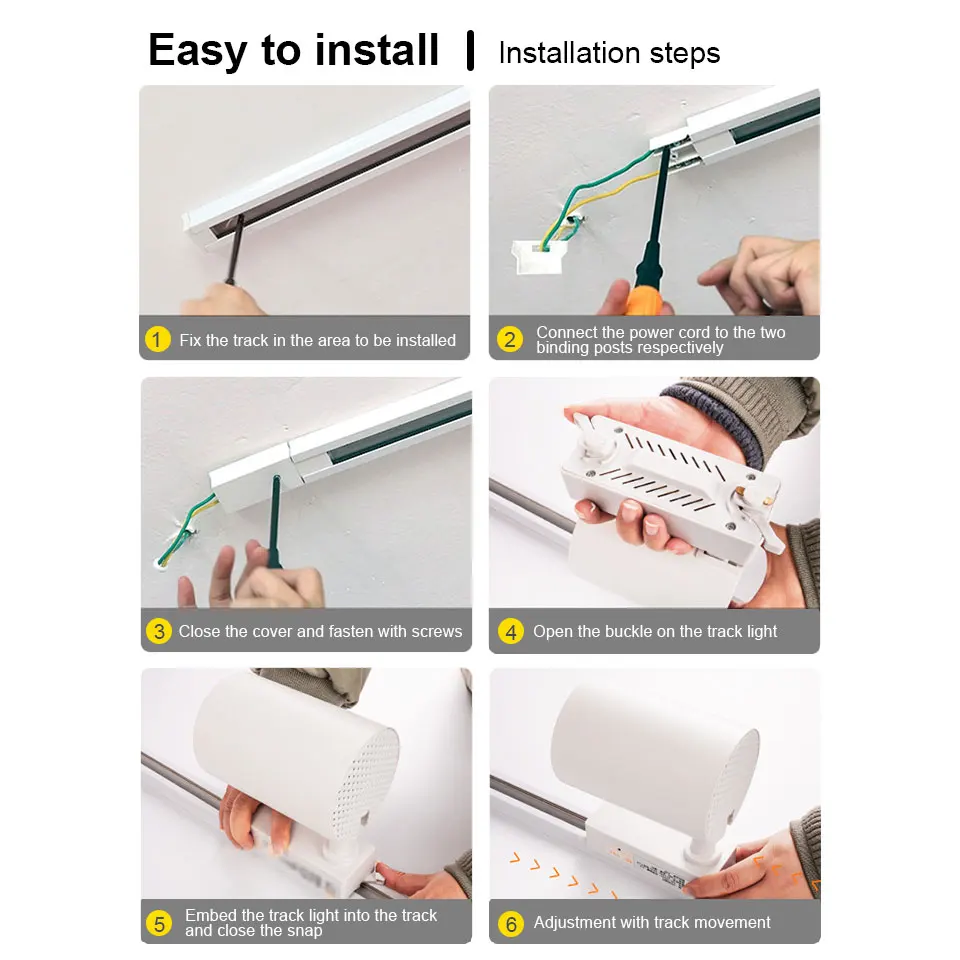 Easy to install | Installation steps

1 Fix the track in the area to be installed

2 Connect the power cord to the two binding posts respectively

3 Close the cover and fasten with screws

4 Open the buckle on the track light

5 Embed the track light into the track and close the snap

6 Adjustment with track movement