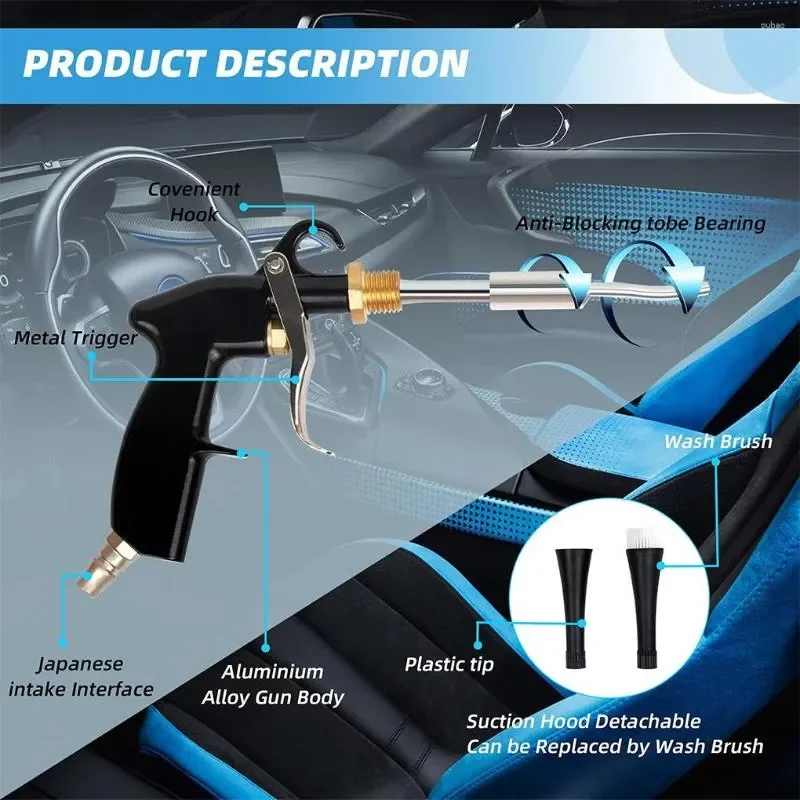 PRODUCT DESCRIPTION

Covenient Hook

Anti-Blocking tobe Bearing

Metal Trigger

Wash Brush

Japanese intake Interface

Aluminium Alloy Gun Body

Plastic tip

Suction Hood Detachable Can be Replaced by Wash Brush