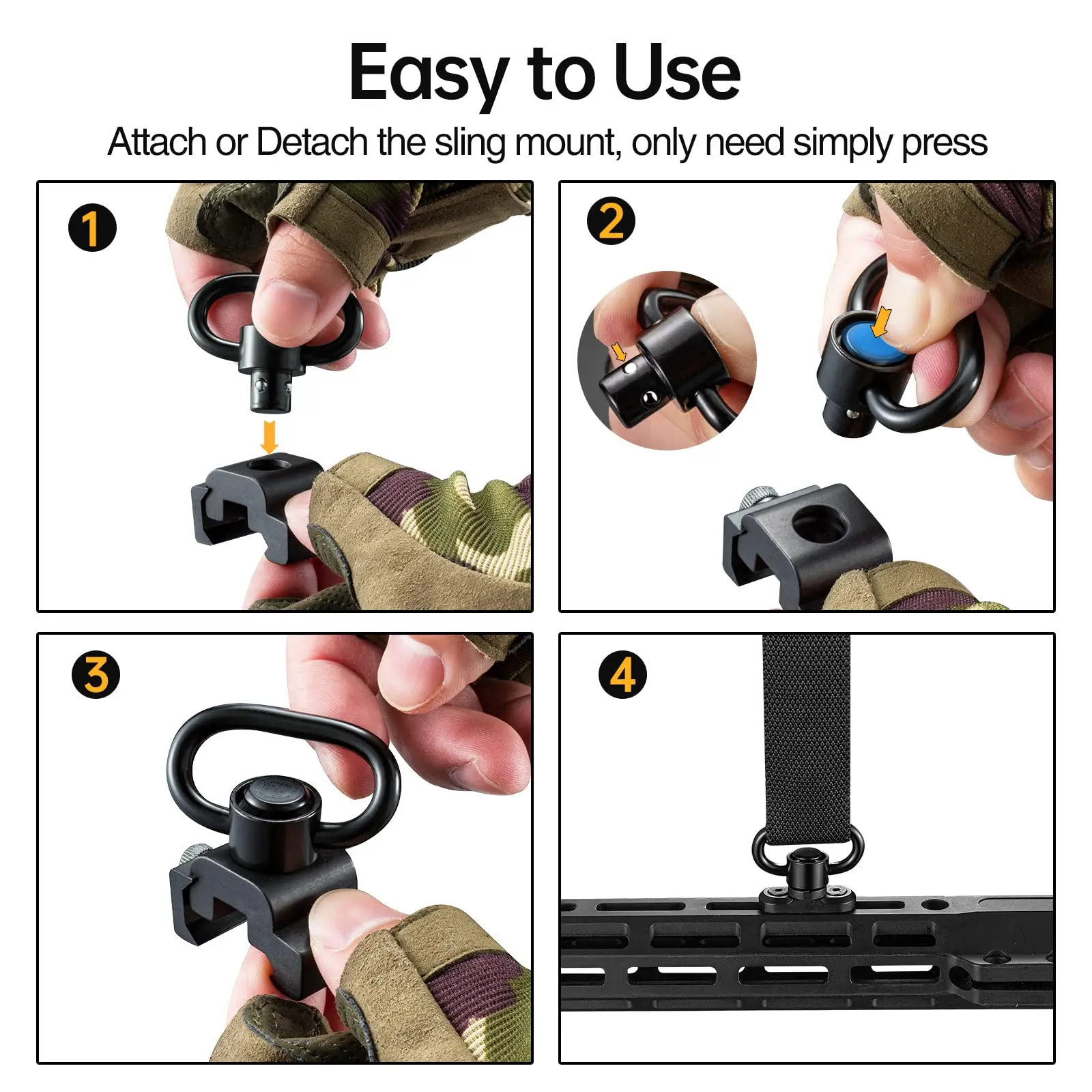 Easy to Use

Attach or Detach the sling mount, only need simply press

1

2

3

4