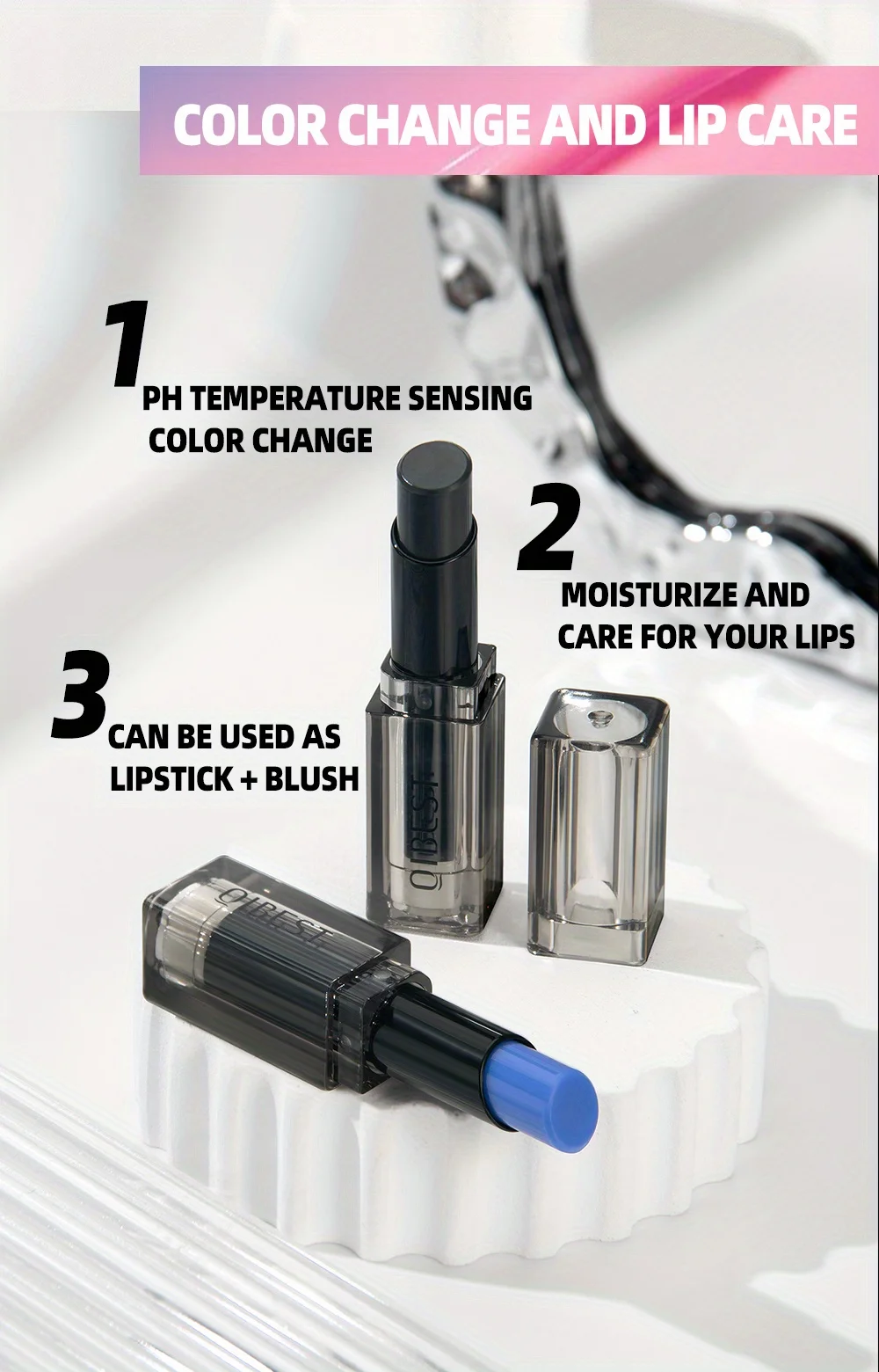 COLOR CHANGE AND LIP CARE

1
PH TEMPERATURE SENSING COLOR CHANGE

2
MOISTURIZE AND CARE FOR YOUR LIPS

3
CAN BE USED AS LIPSTICK + BLUSH

QIBEST

QIBEST